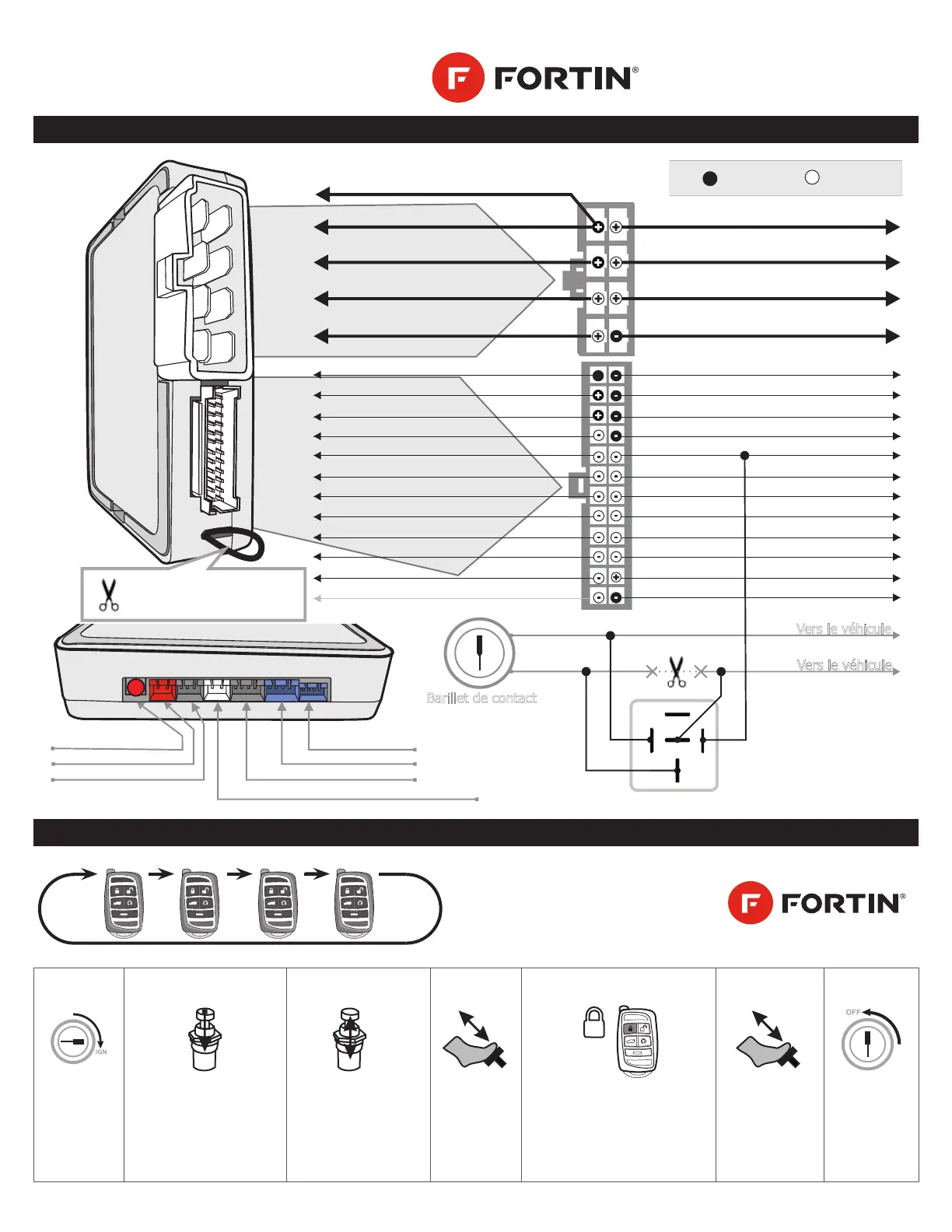 FORTIN®

Vers le véhicule

Vers le véhicule

Barillet de contact

FORTIN®

IGN

OFF