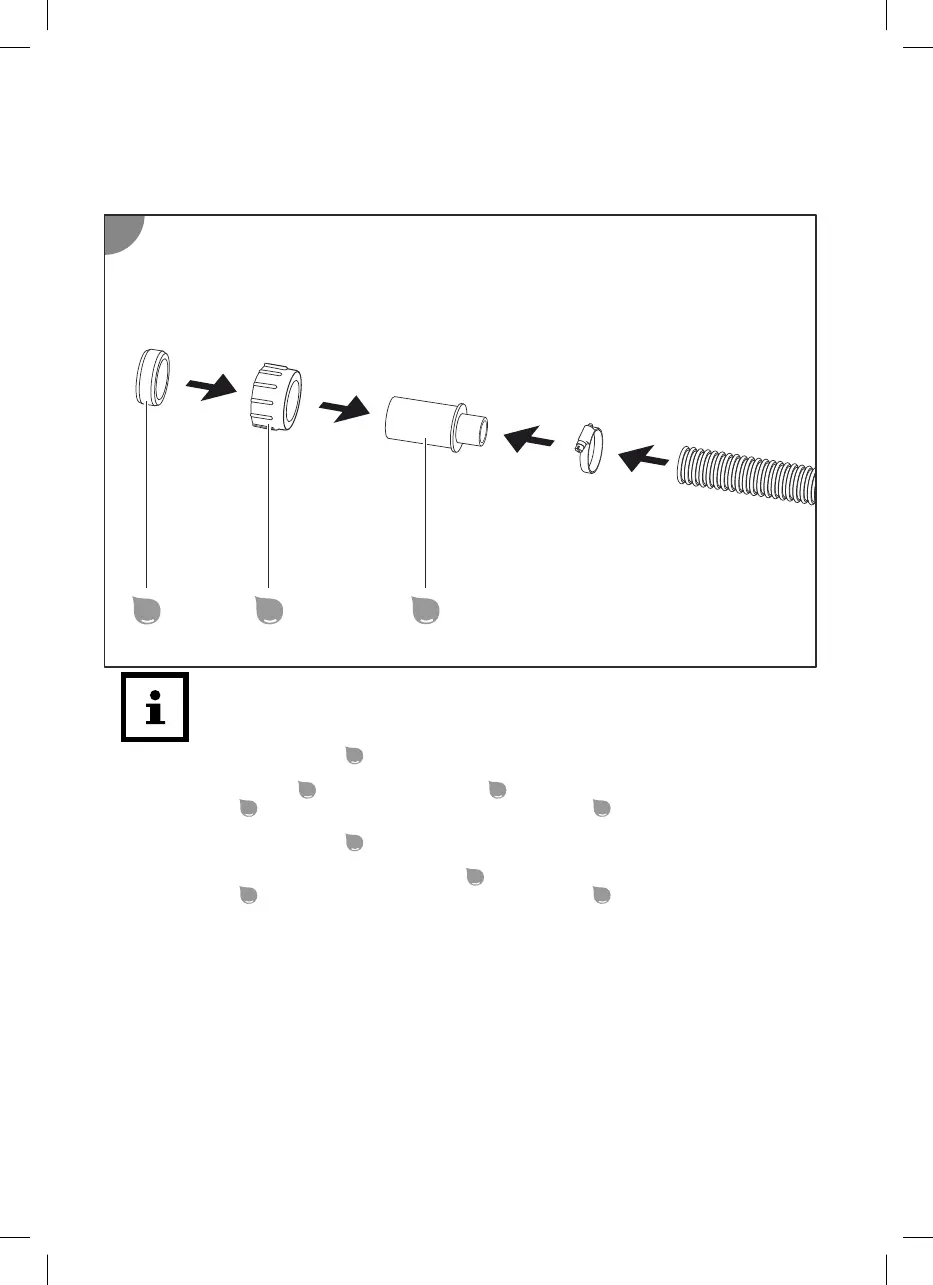 i