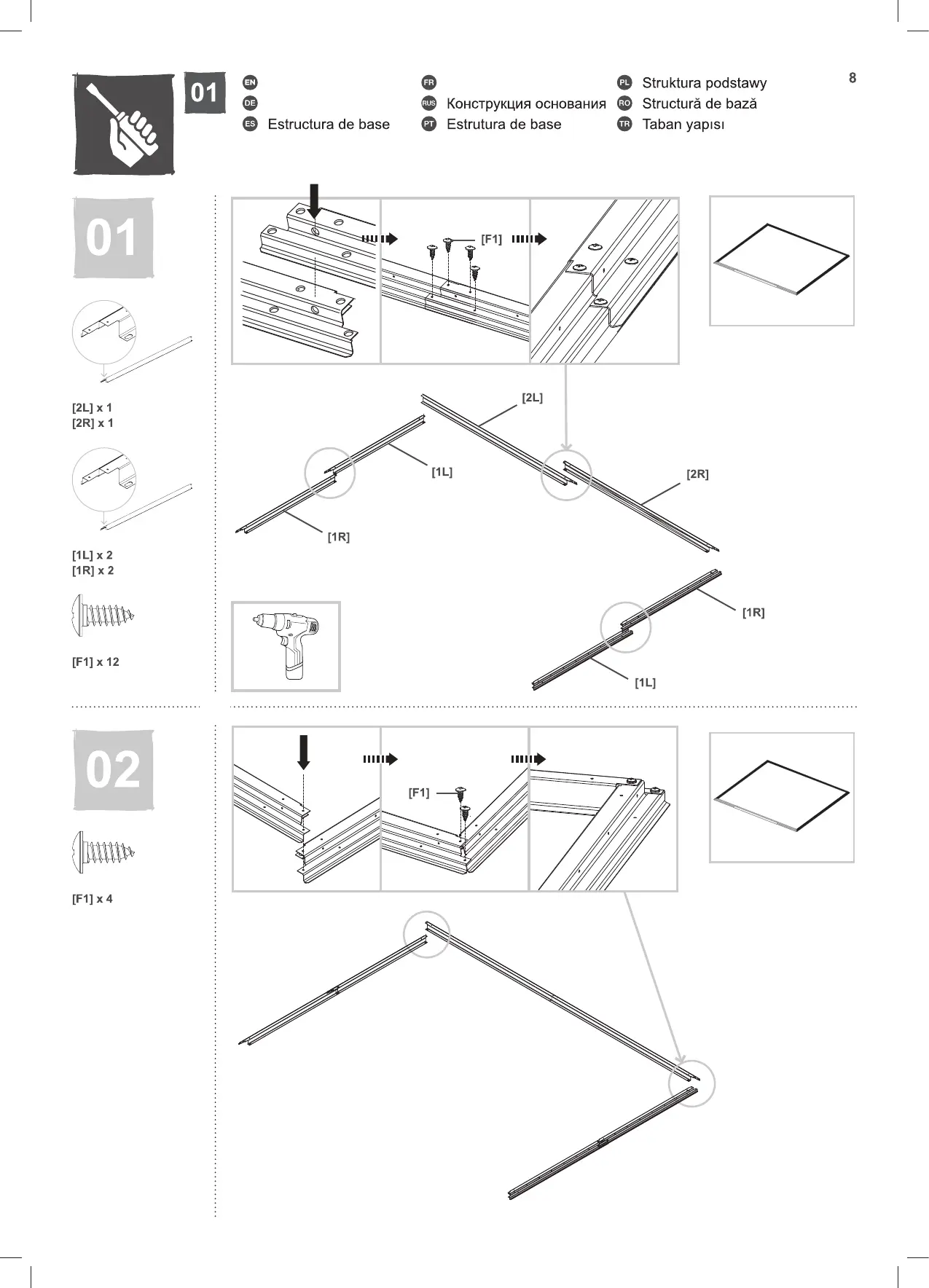 01

EN
DE
ES Estructura de base

FR
RUS Конструкция основания
PT Estrutura de base

PL Struktura podstawy
RO Structură de bază
TR Taban yapısı

8

01

[2L] x 1
[2R] x 1

[1L] x 2
[1R] x 2

[F1] x 12

[F1]

[2L]
[1L]
[2R]
[1R]
[1R]
[1L]

02

[F1] x 4

[F1]