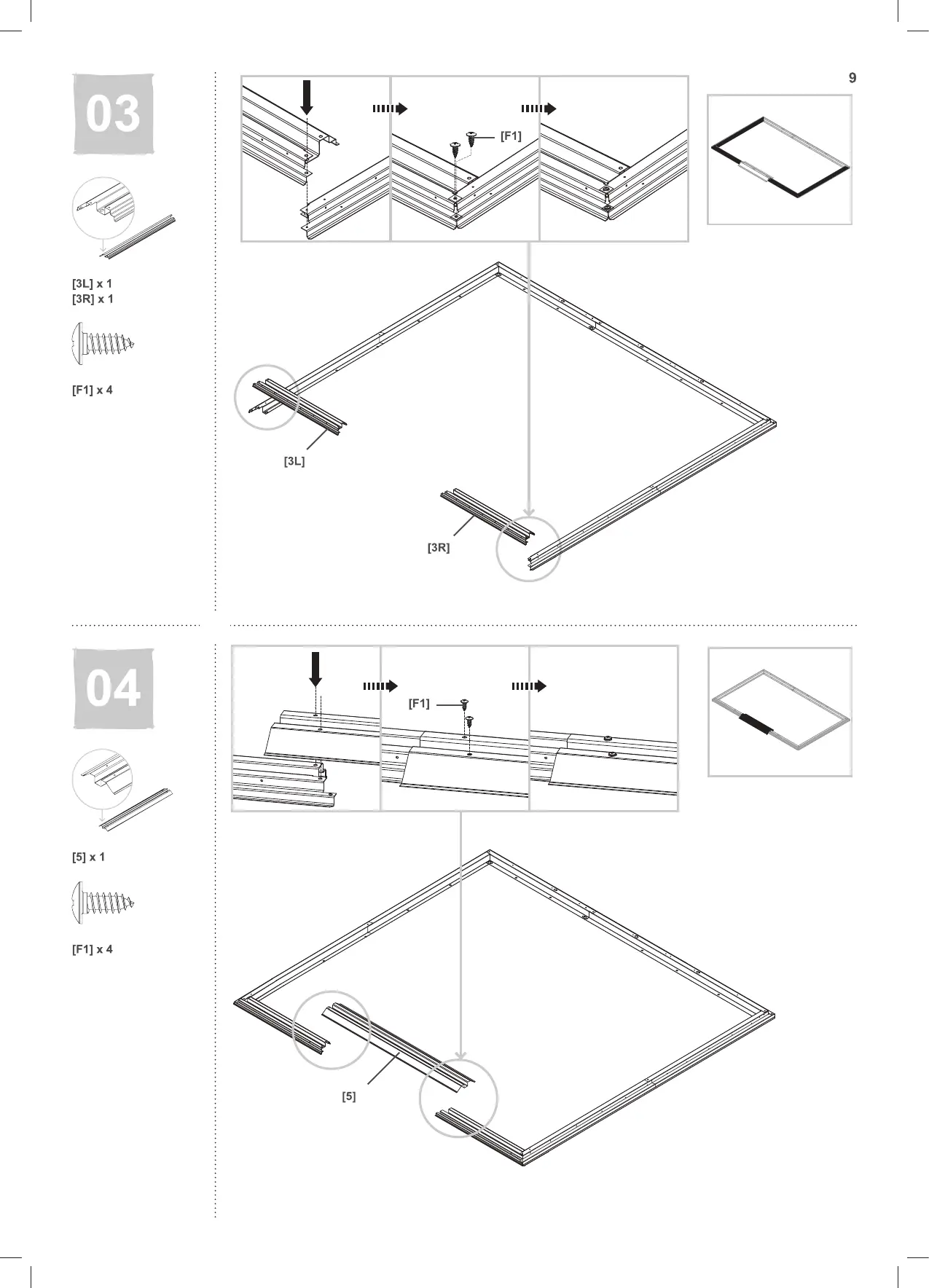 9

03

[3L] x 1
[3R] x 1

[F1] x 4

[F1]

[3L]

[3R]

04

[5] x 1

[F1] x 4

[F1]

[5]