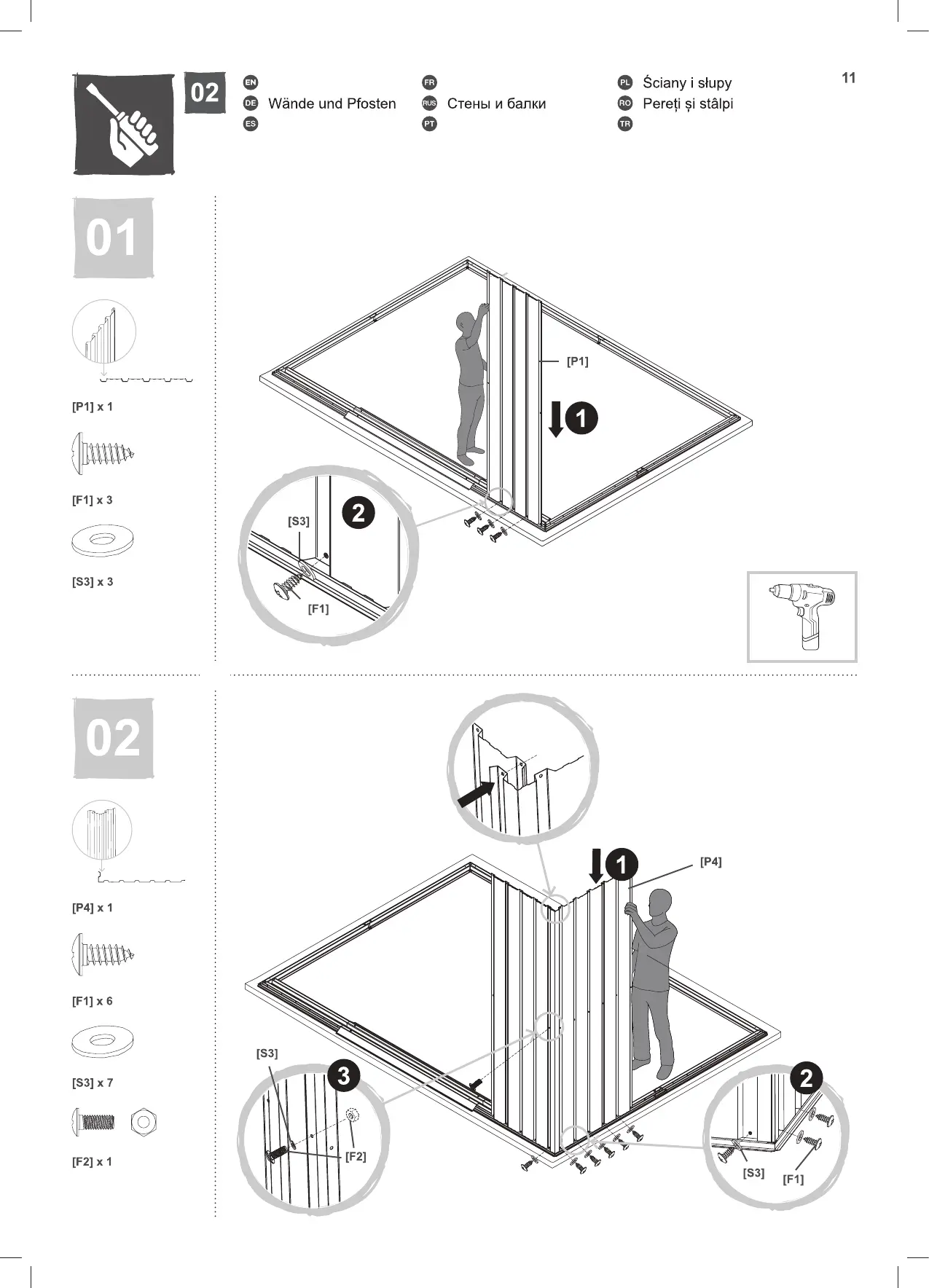 02

EN
DE Wände und Pfosten
ES

FR
RUS Стены и балки
PT

PL Ściany i słupy
RO Pereți și stâlpi
TR

11

01

[P1] x 1

[F1] x 3

[S3] x 3

[P1]

1

2

[S3]

[F1]

02

[P4] x 1

[F1] x 6

[S3] x 7

[F2] x 1

1

[P4]

[S3]

3

[F2]

2

[S3]

[F1]