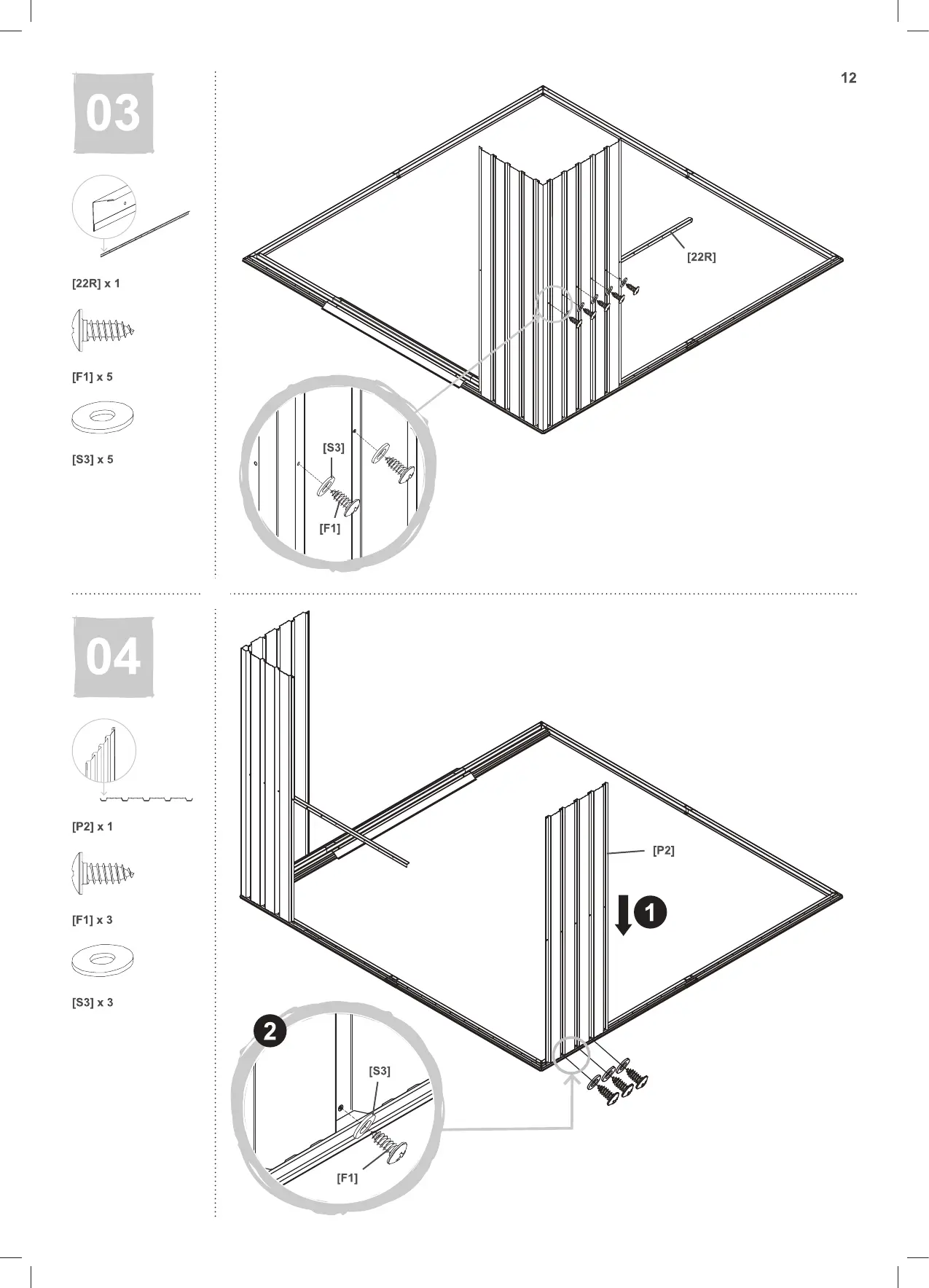 12

03

[22R] x 1

[F1] x 5

[S3] x 5

[22R]

[S3]

[F1]

04

[P2] x 1

[F1] x 3

[S3] x 3

[P2]

1

2

[S3]

[F1]