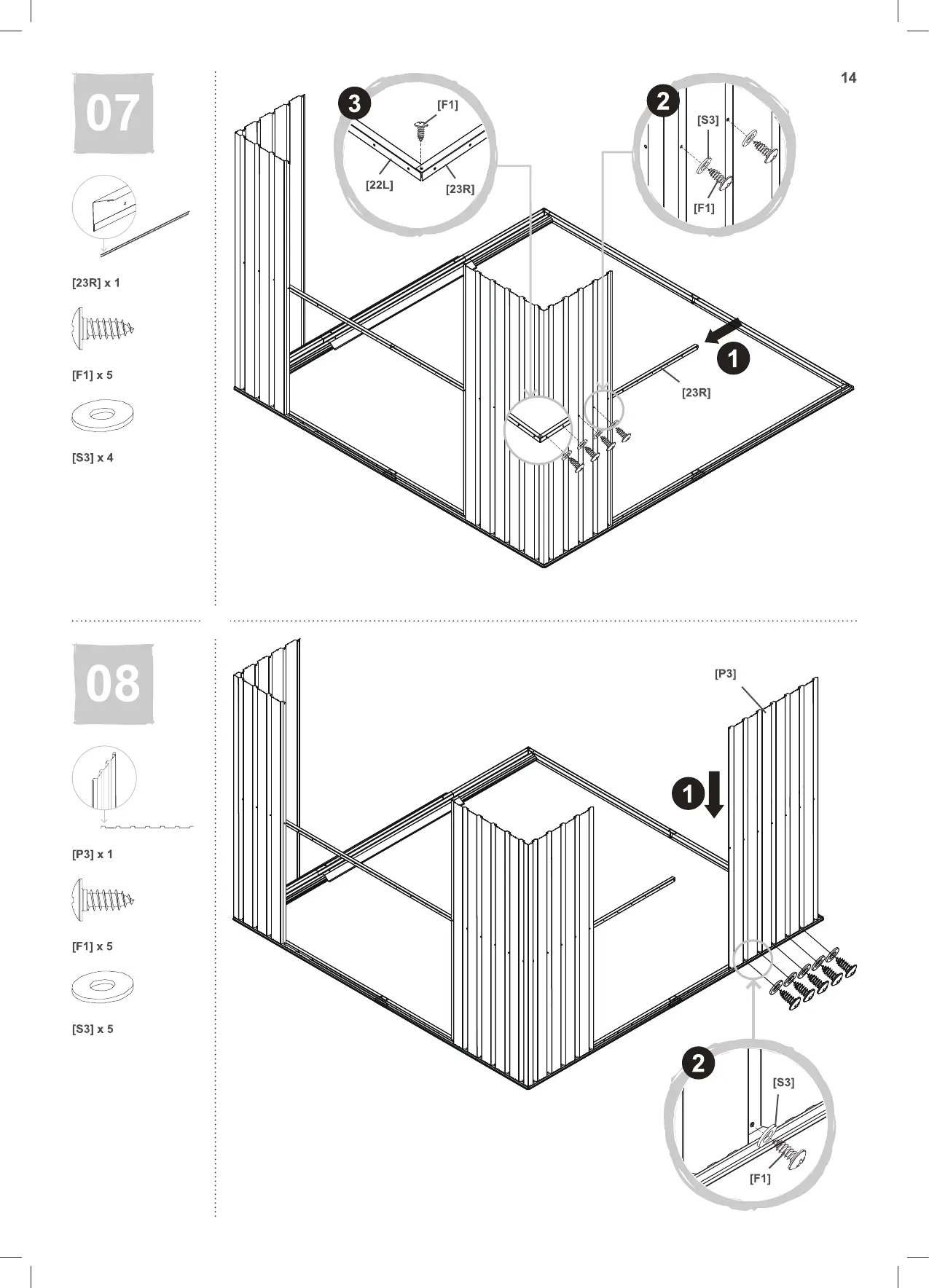 14

07

[23R] x 1

[F1] x 5

[S3] x 4

3
[F1]
[22L]
[23R]

2
[S3]
[F1]

1
[23R]

08

[P3] x 1

[F1] x 5

[S3] x 5

[P3]

1

2
[S3]
[F1]