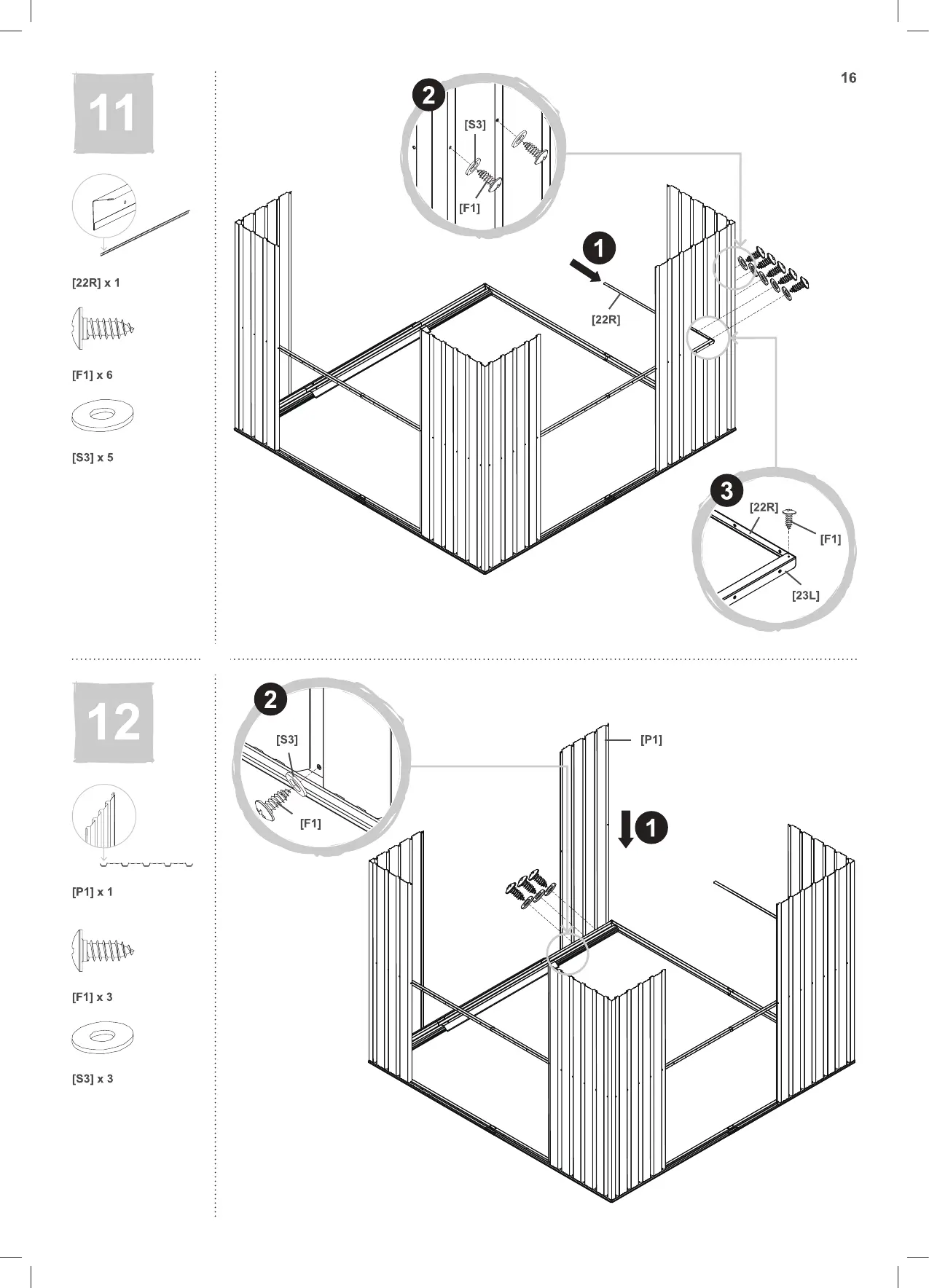 16

11

[22R] x 1

[F1] x 6

[S3] x 5

2

[S3]

[F1]

1

[22R]

3

[22R]

[F1]

[23L]

12

[P1] x 1

[F1] x 3

[S3] x 3

2

[S3]

[F1]

[P1]

1