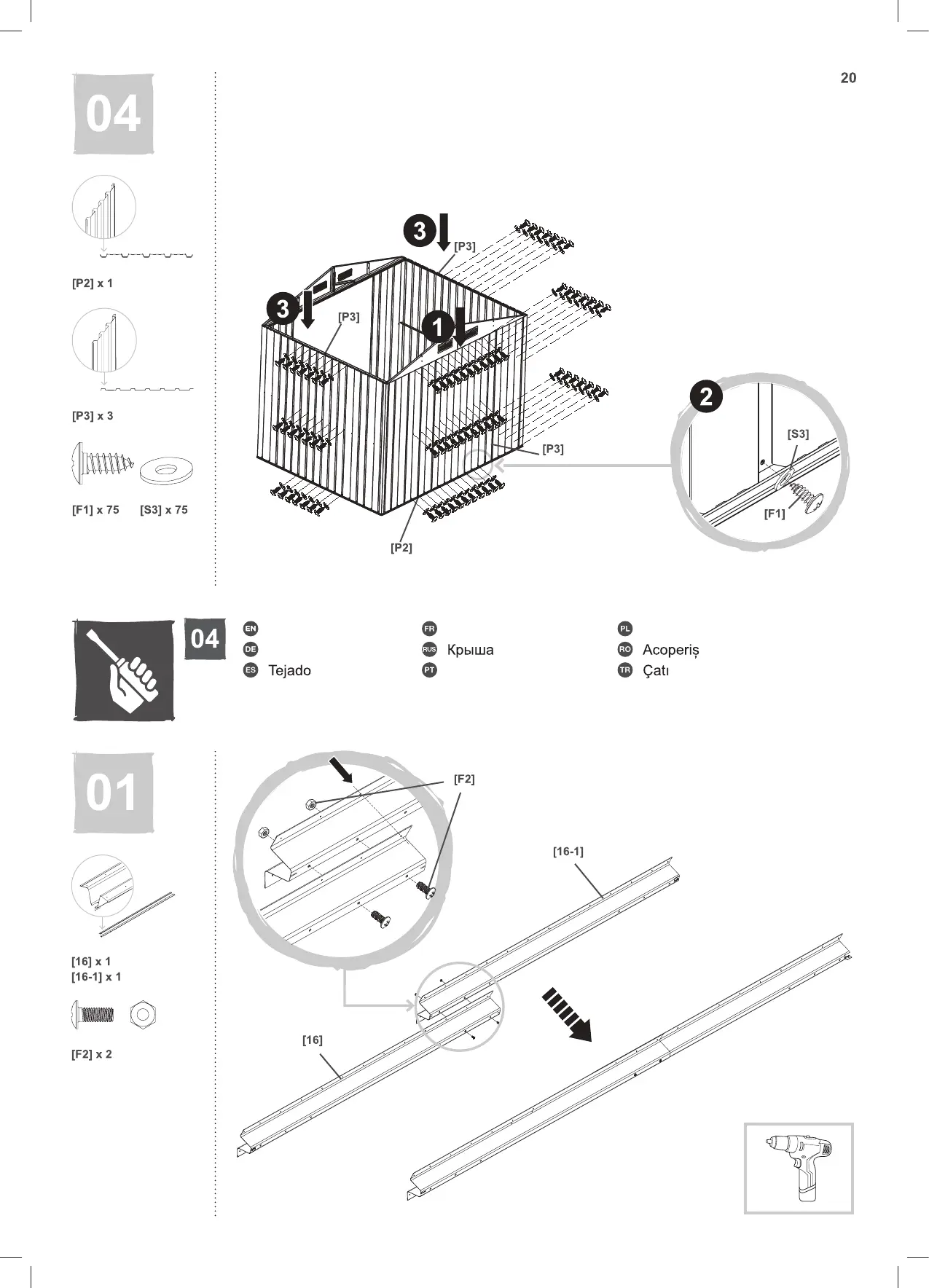 20

04

[P2] x 1

[P3] x 3

[F1] x 75 [S3] x 75

3
[P3]
3
[P3]
1
[P3]
[P2]
2
[S3]
[F1]

04

EN
DE
ES Tejado

FR
RUS Крыша
PT

PL
RO Acoperiș
TR Çatı

01

[16] x 1
[16-1] x 1

[F2] x 2

[F2]
[16-1]
[16]