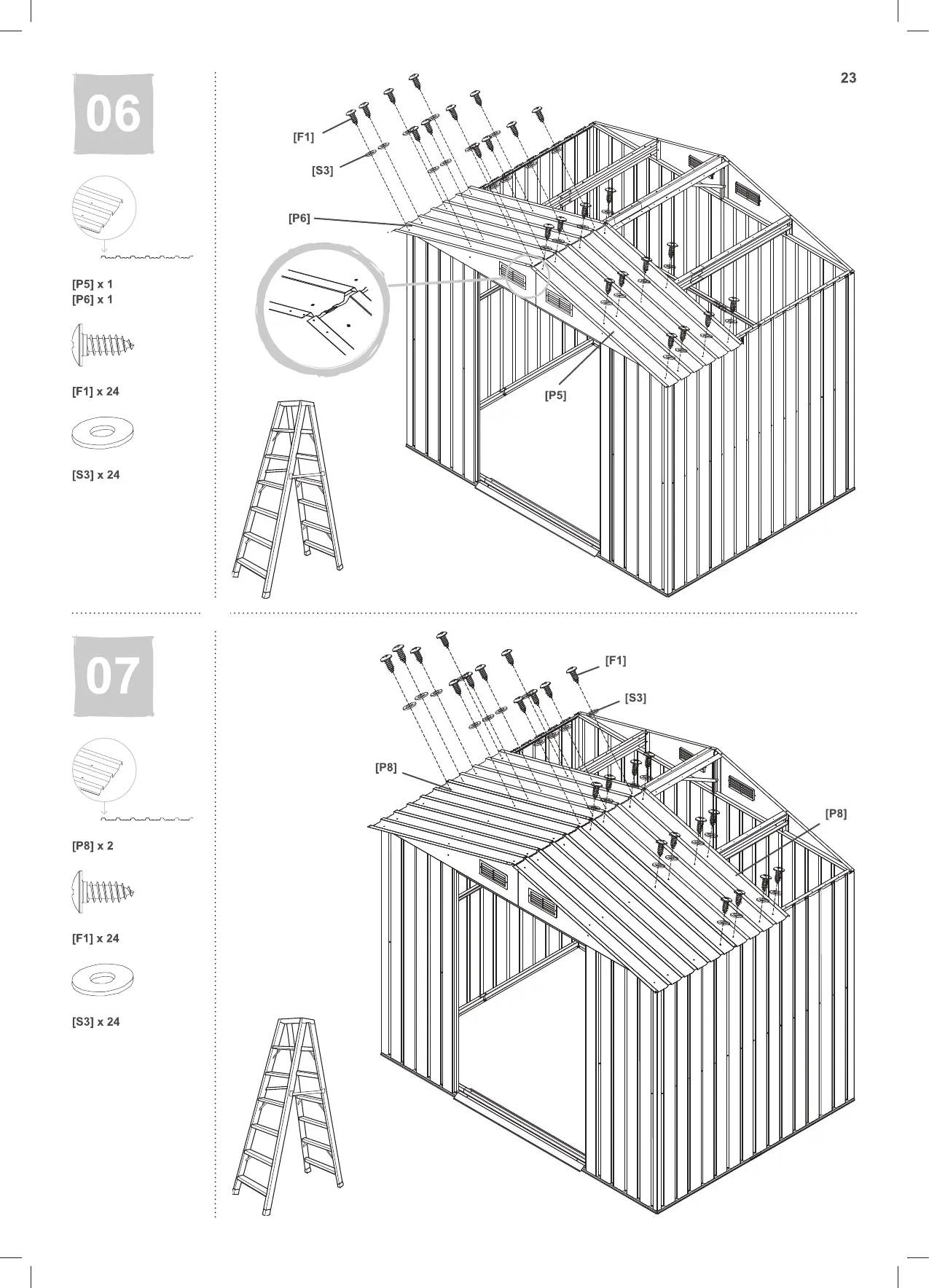 23

06

[P5] x 1
[P6] x 1

[F1] x 24

[S3] x 24

[F1]

[S3]

[P6]

[P5]

07

[P8] x 2

[F1] x 24

[S3] x 24

[F1]

[S3]

[P8]

[P8]