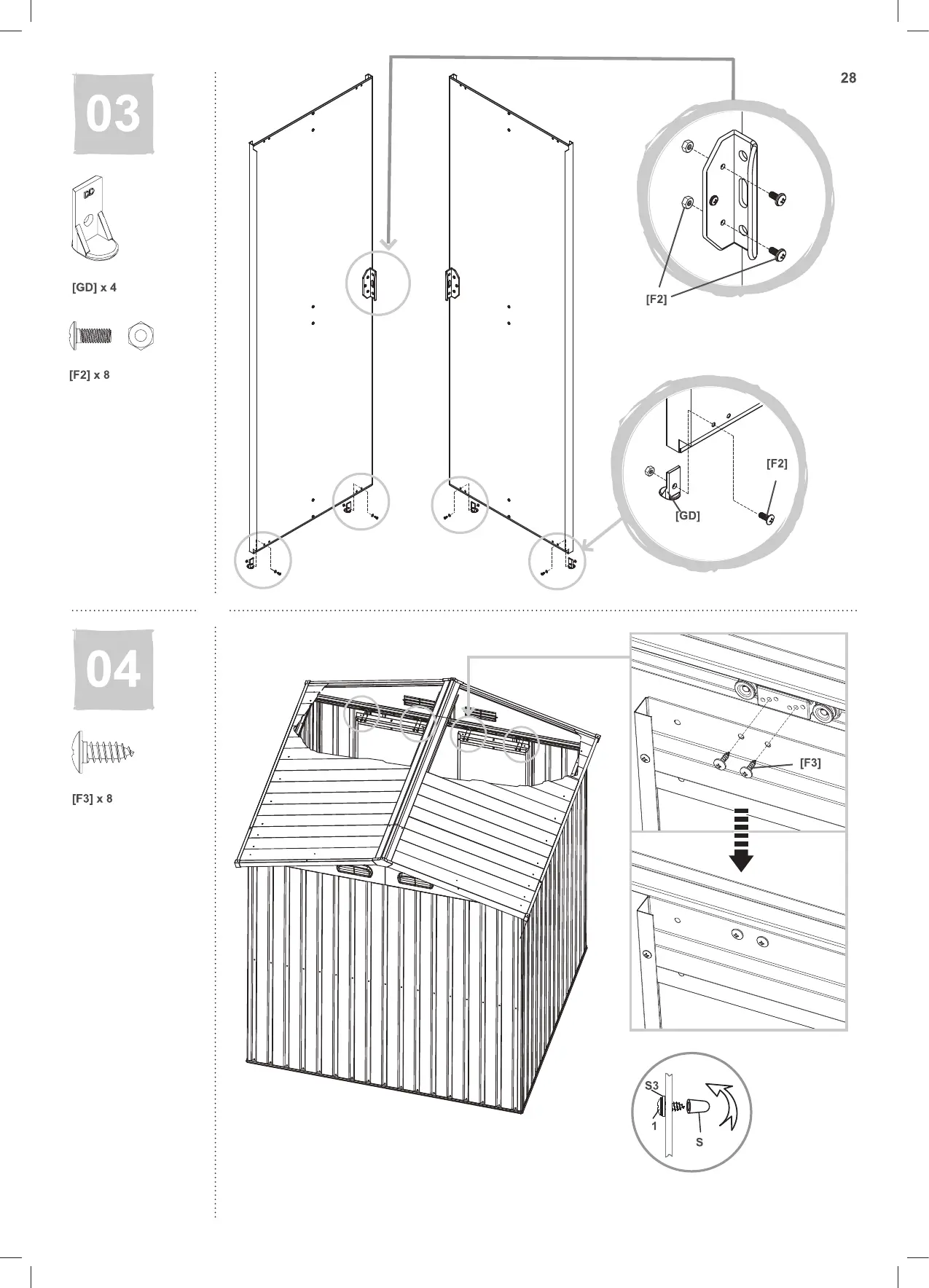 28

03

[GD] x 4

[F2] x 8

[F2]

[F2]

[GD]

04

[F3] x 8

[F3]

S3

1

S