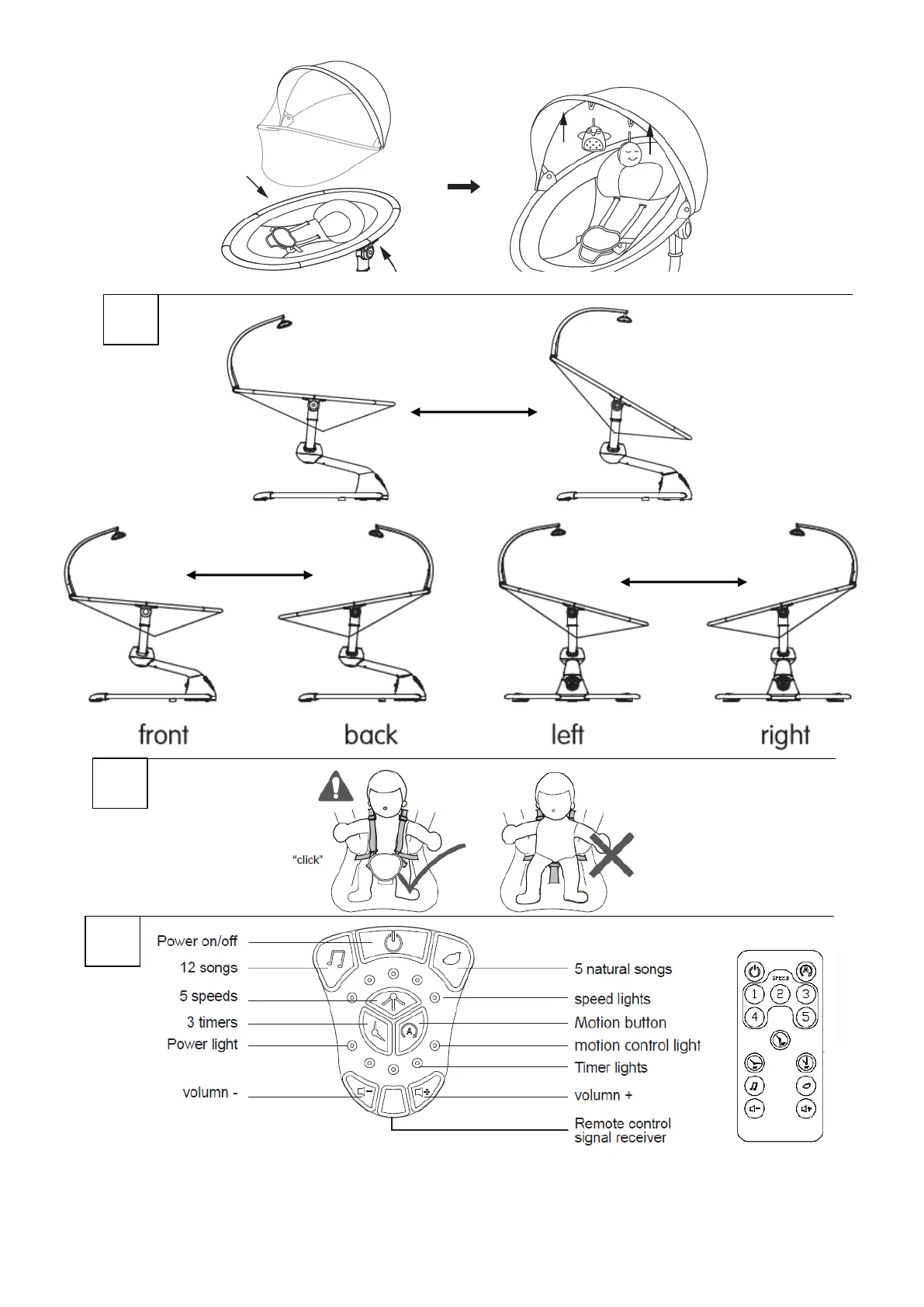 front back left right

"click"

Power on/off
12 songs
5 speeds
3 timers
Power light
volumn -

5 natural songs
speed lights
Motion button
motion control light
Timer lights
volumn +
Remote control signal receiver

SPEED
1 2 3
4 5