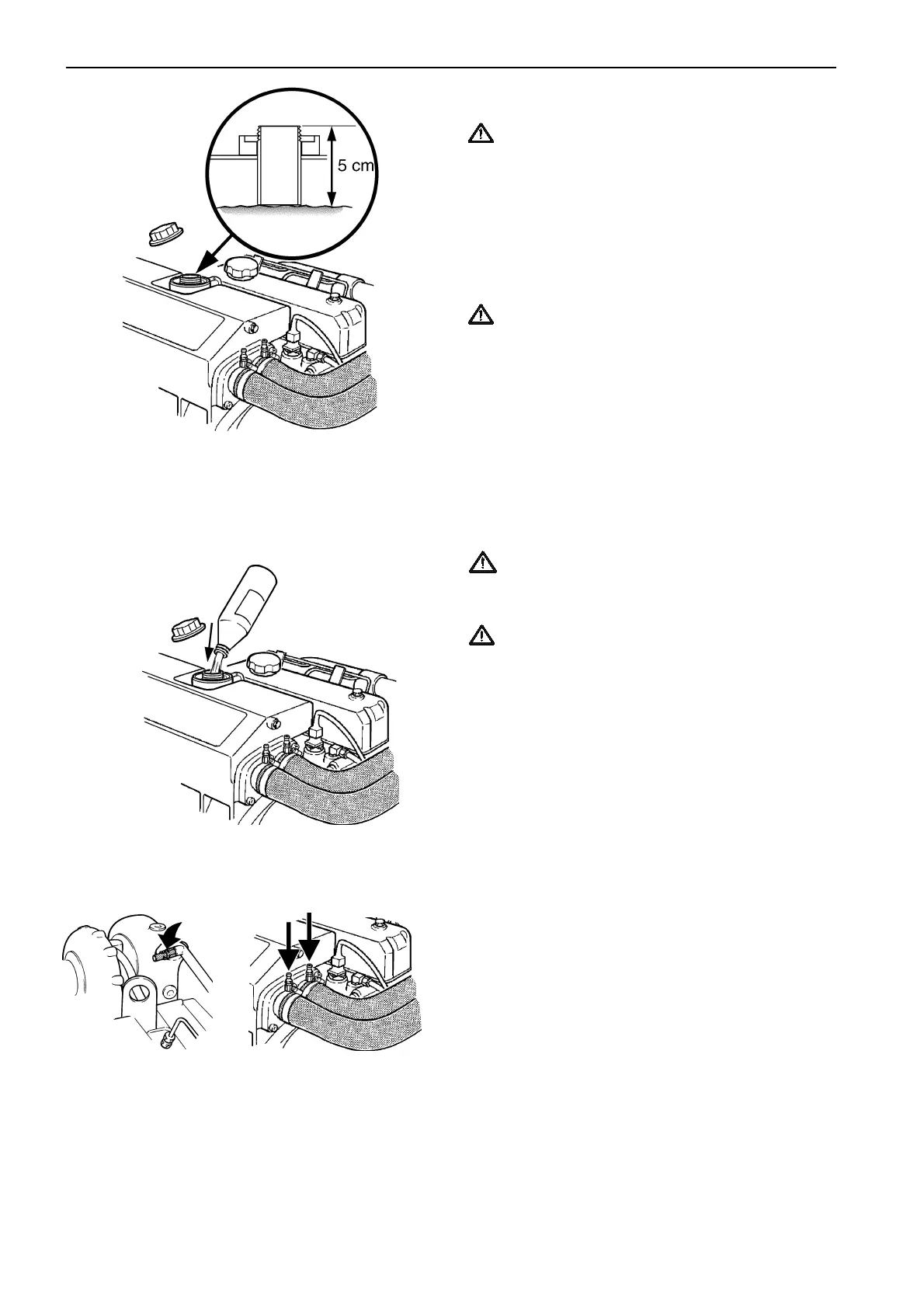 5 cm