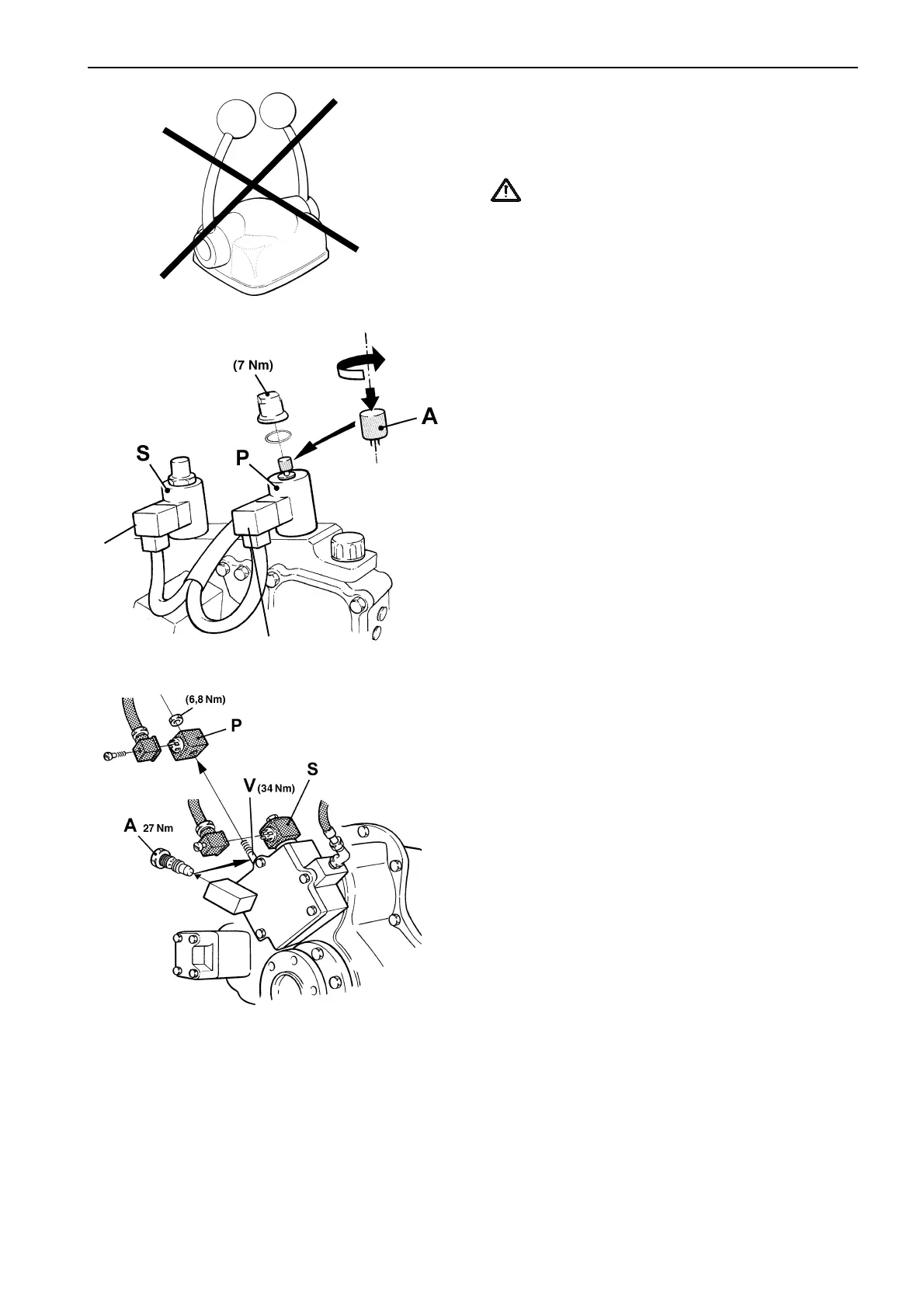 (7 Nm)

A

S

P

(6,8 Nm)

P

V (34 Nm)

S

A 27 Nm