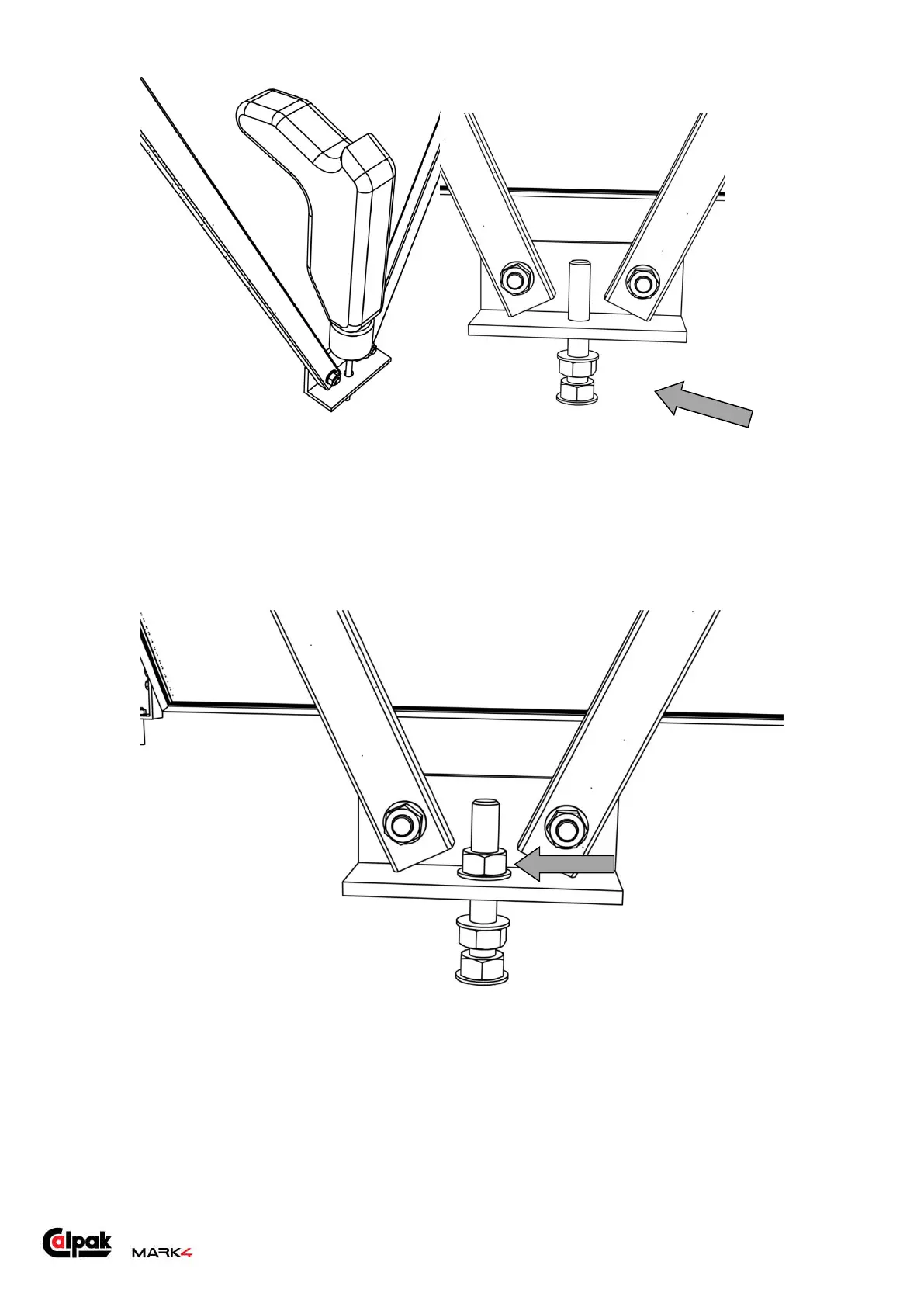 Calpak MARK4