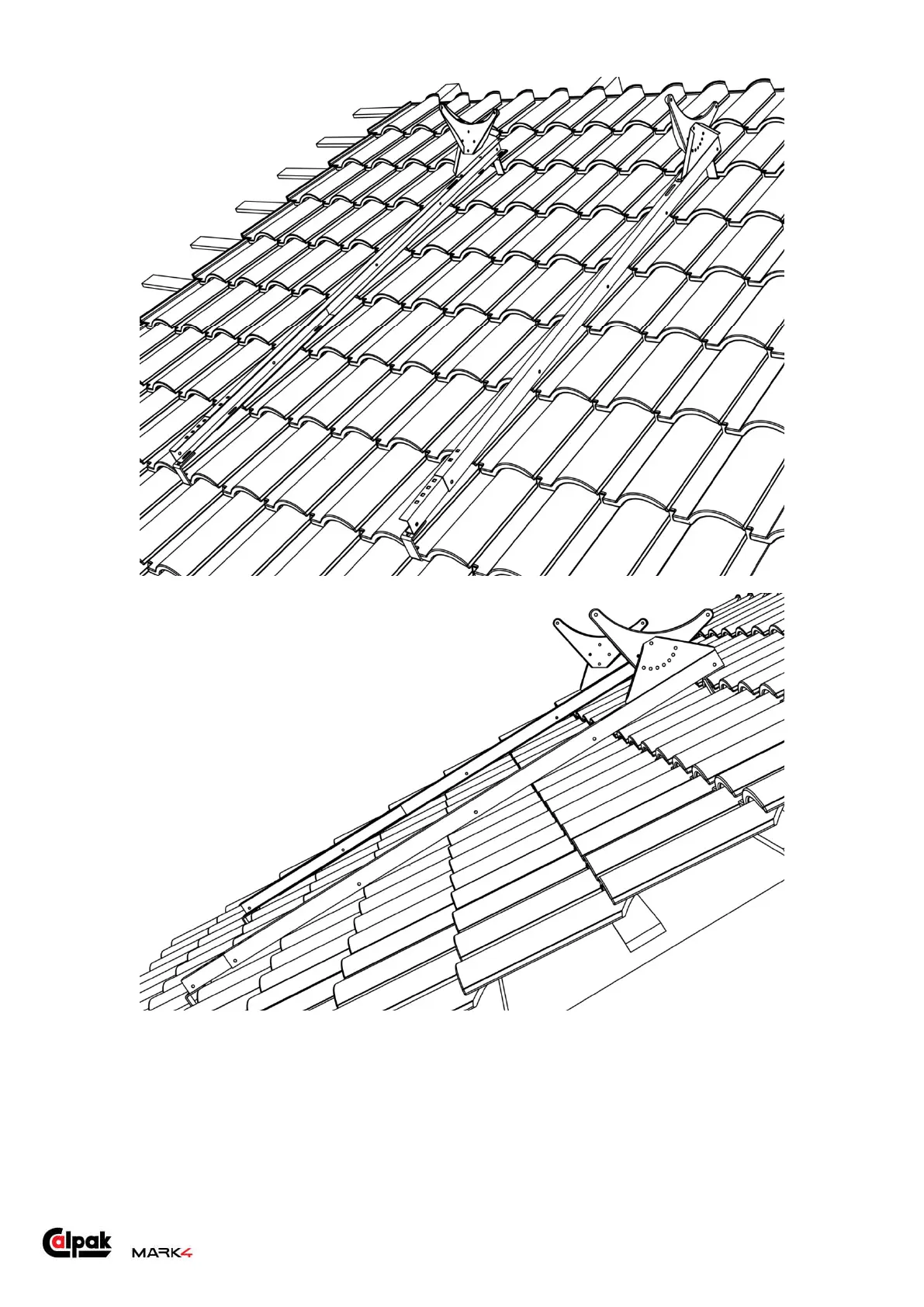 Calpak MARK4