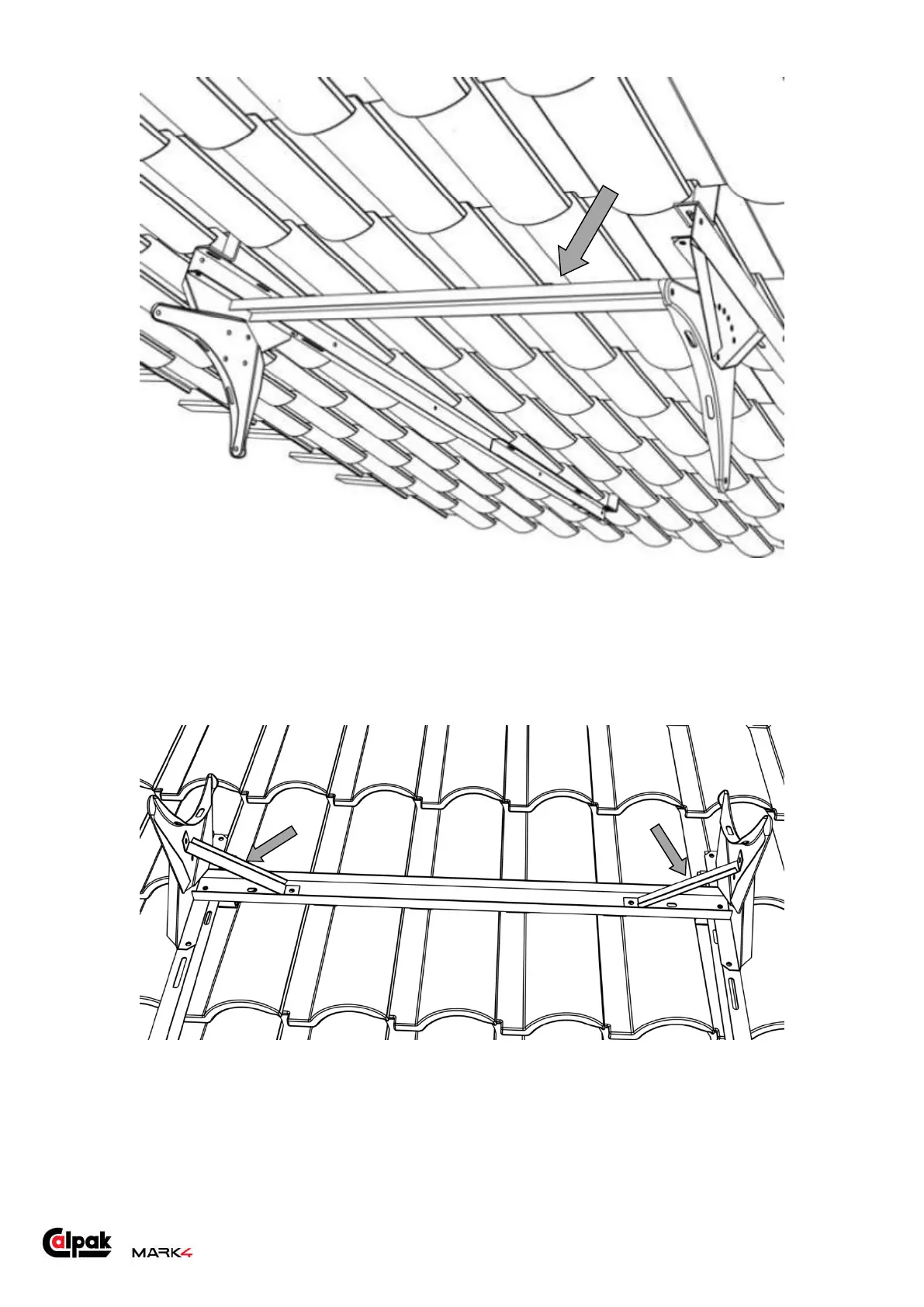 Calpak MARK4