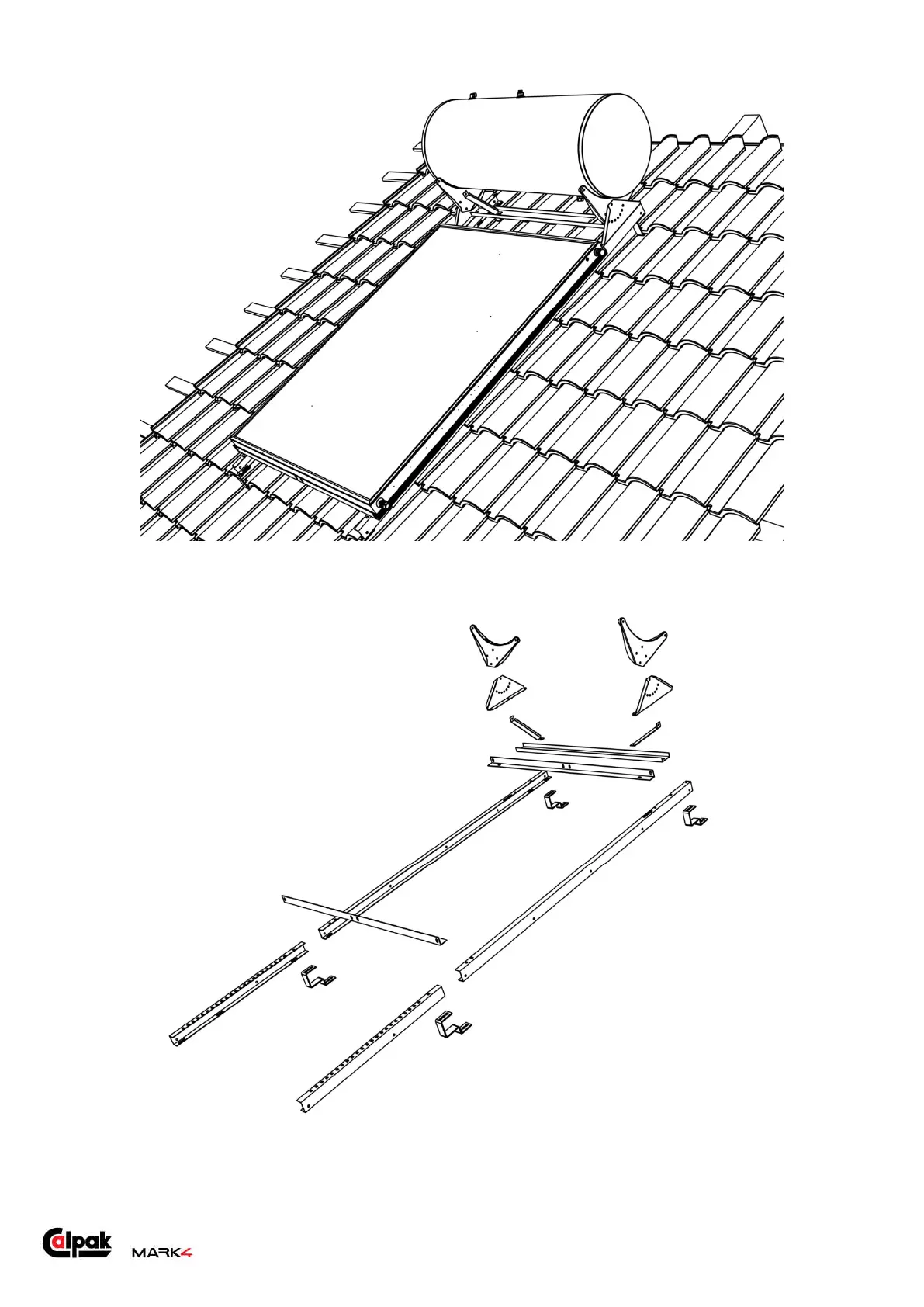 Calpak MARK4