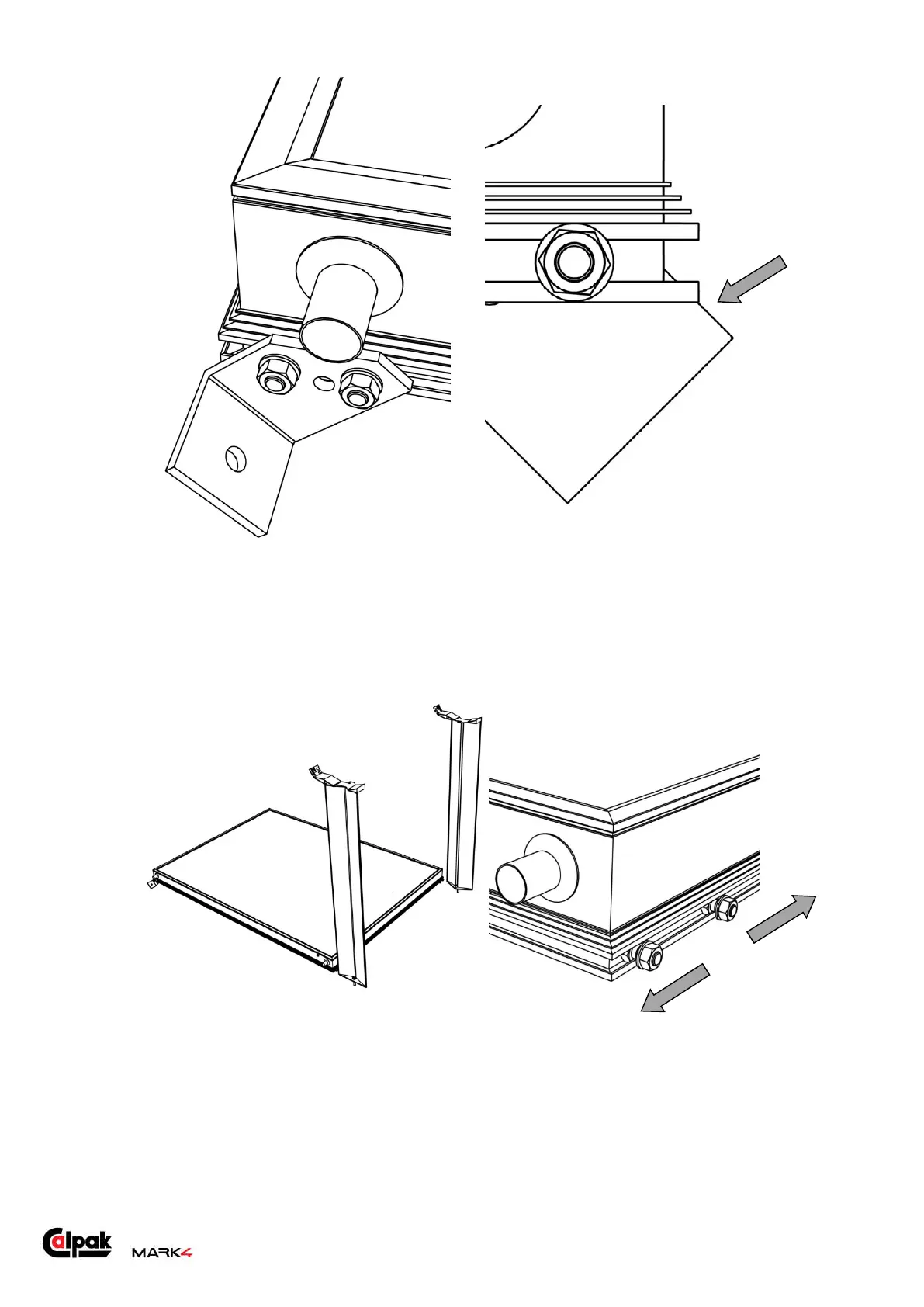 Calpak MARK4