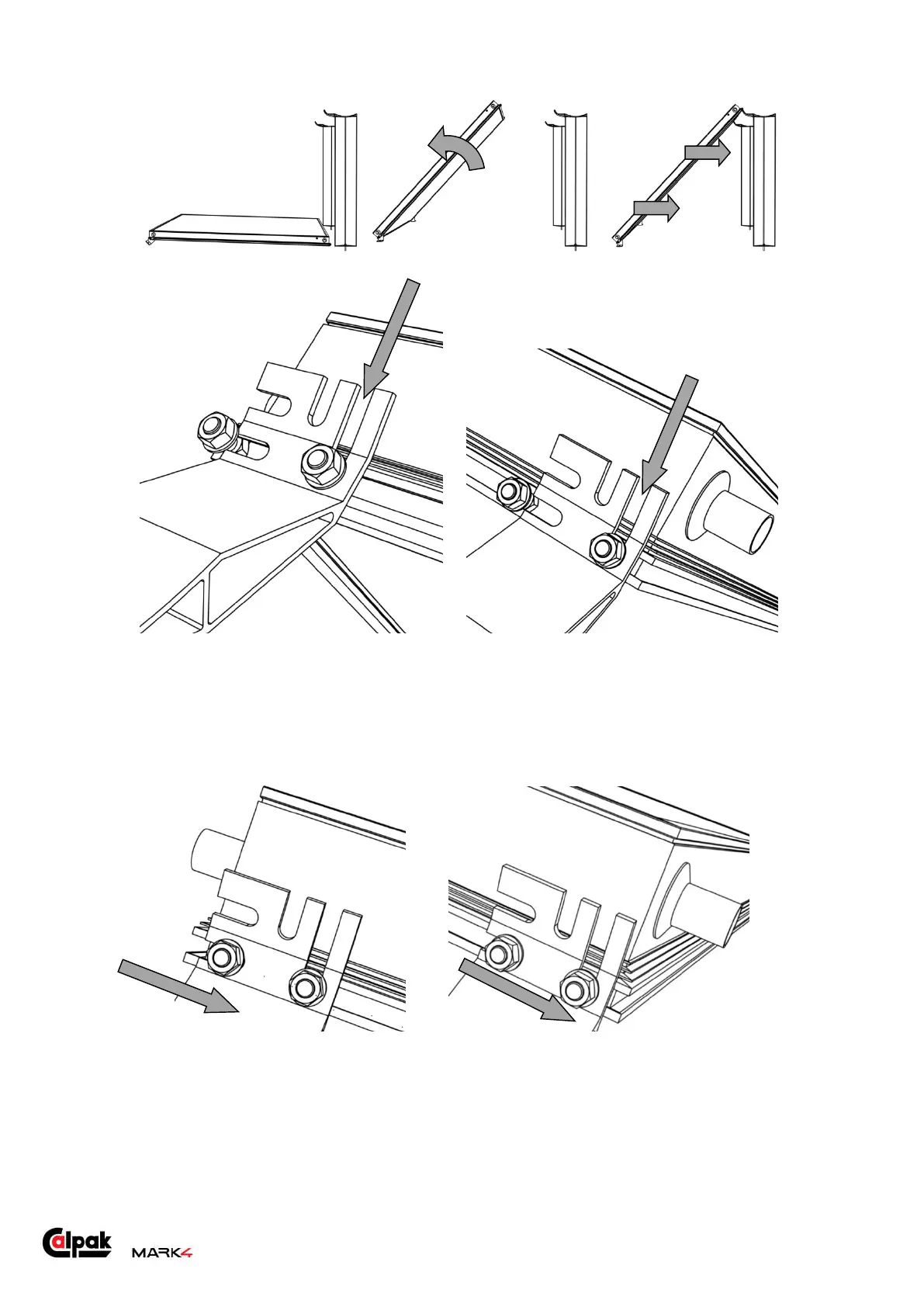 Calpak MARK4