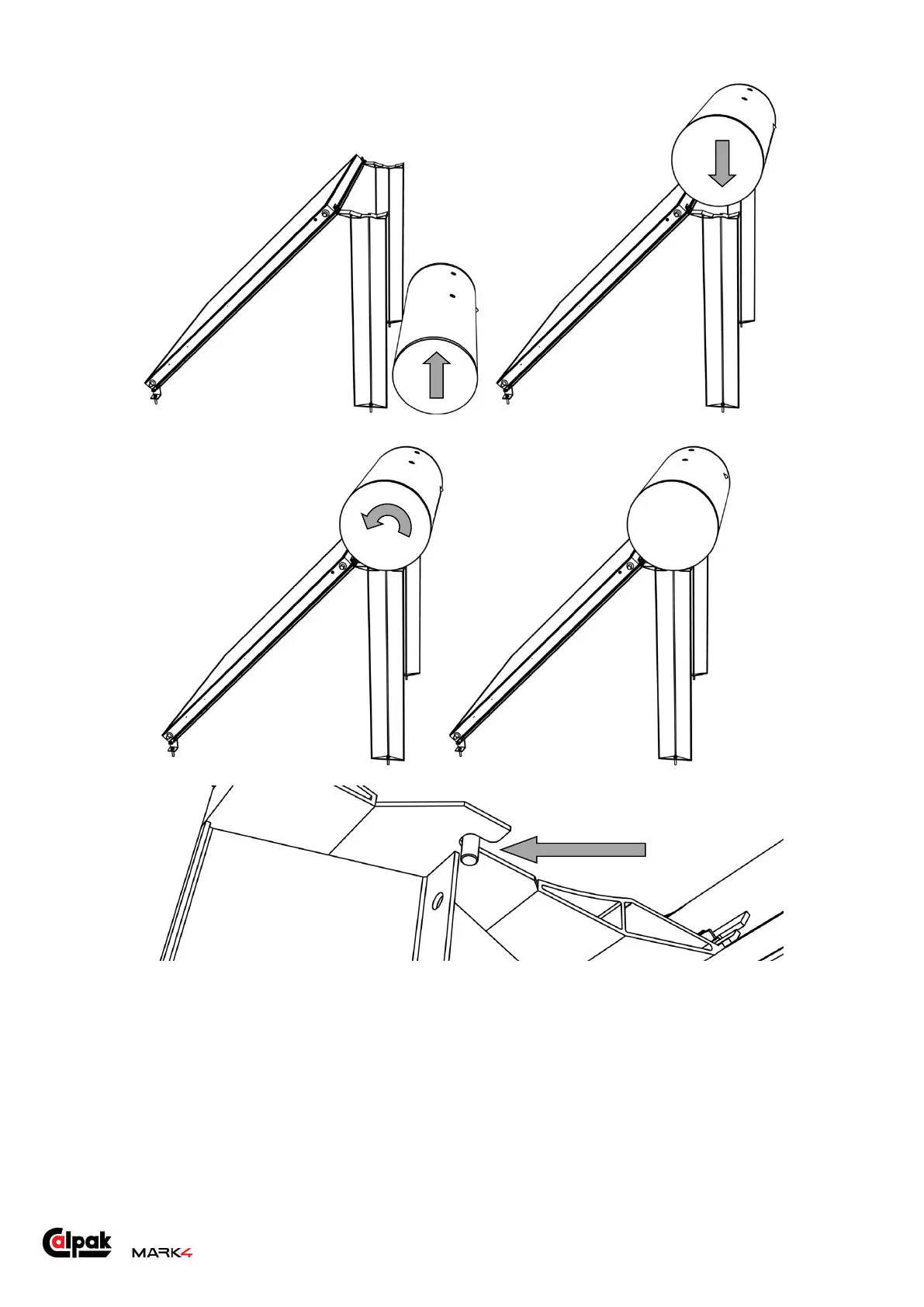 Calpak MARK4