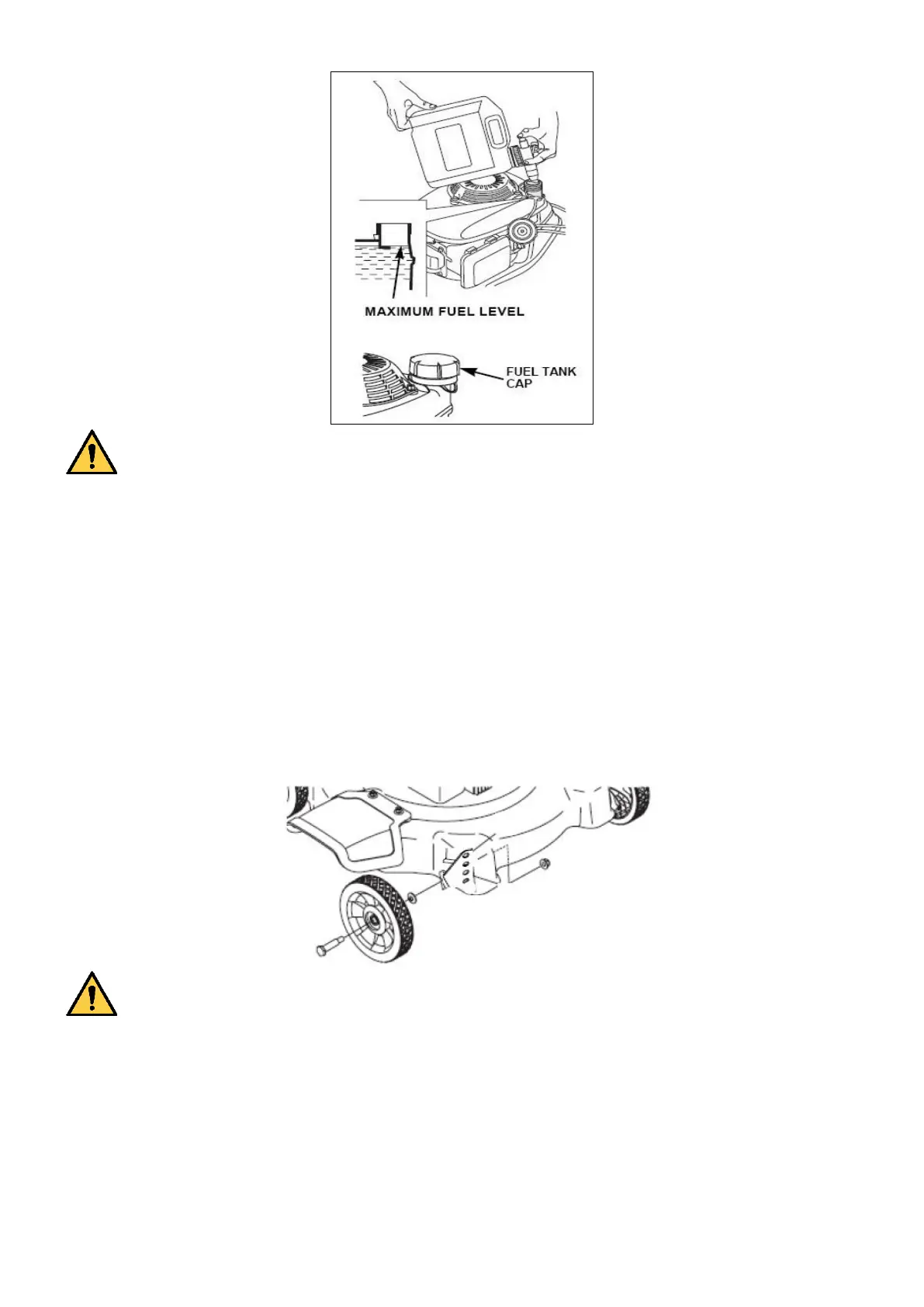 MAXIMUM FUEL LEVEL

FUEL TANK CAP