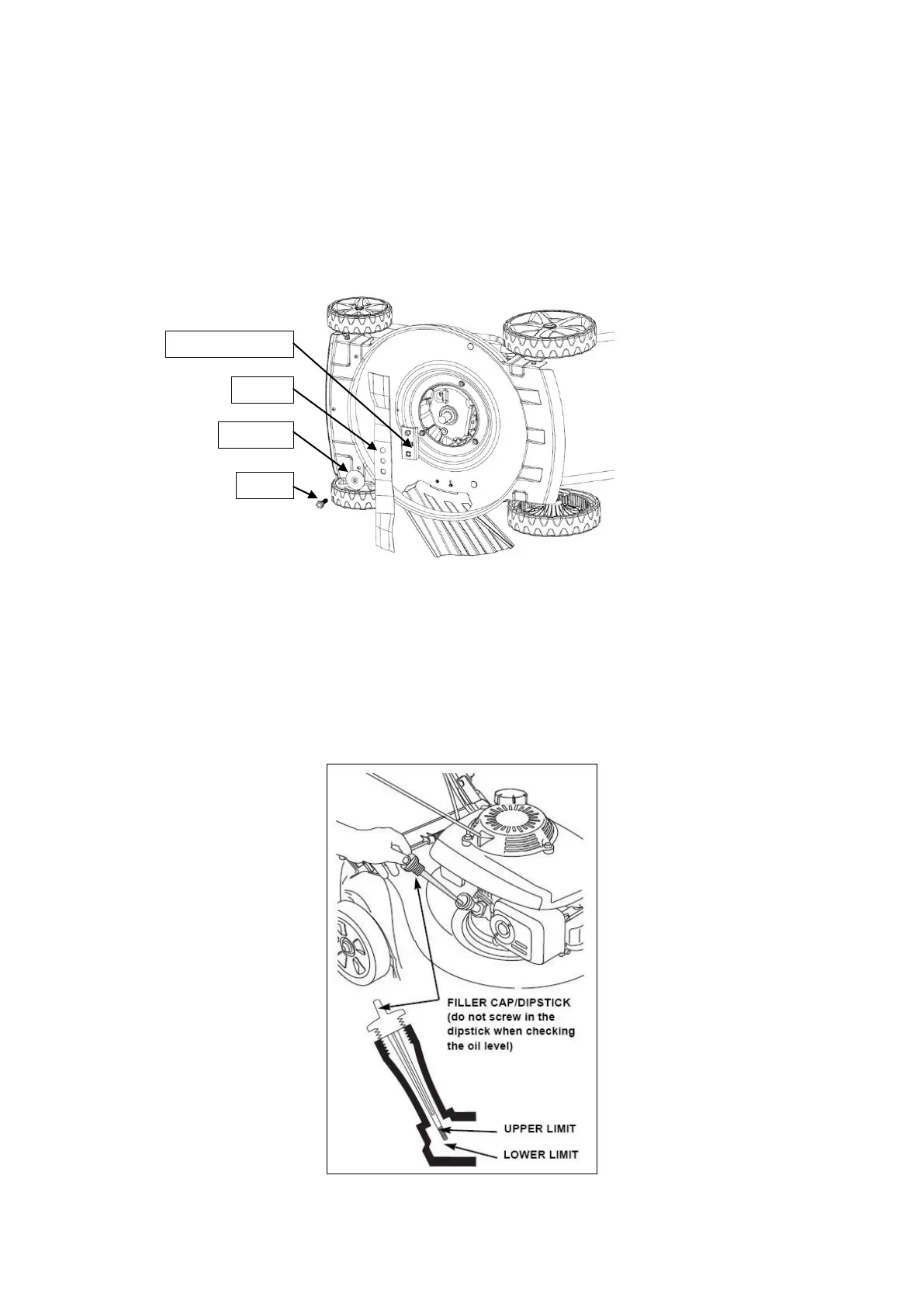 FILLER CAP/DIPSTICK (do not screw in the dipstick when checking the oil level)

UPPER LIMIT

LOWER LIMIT