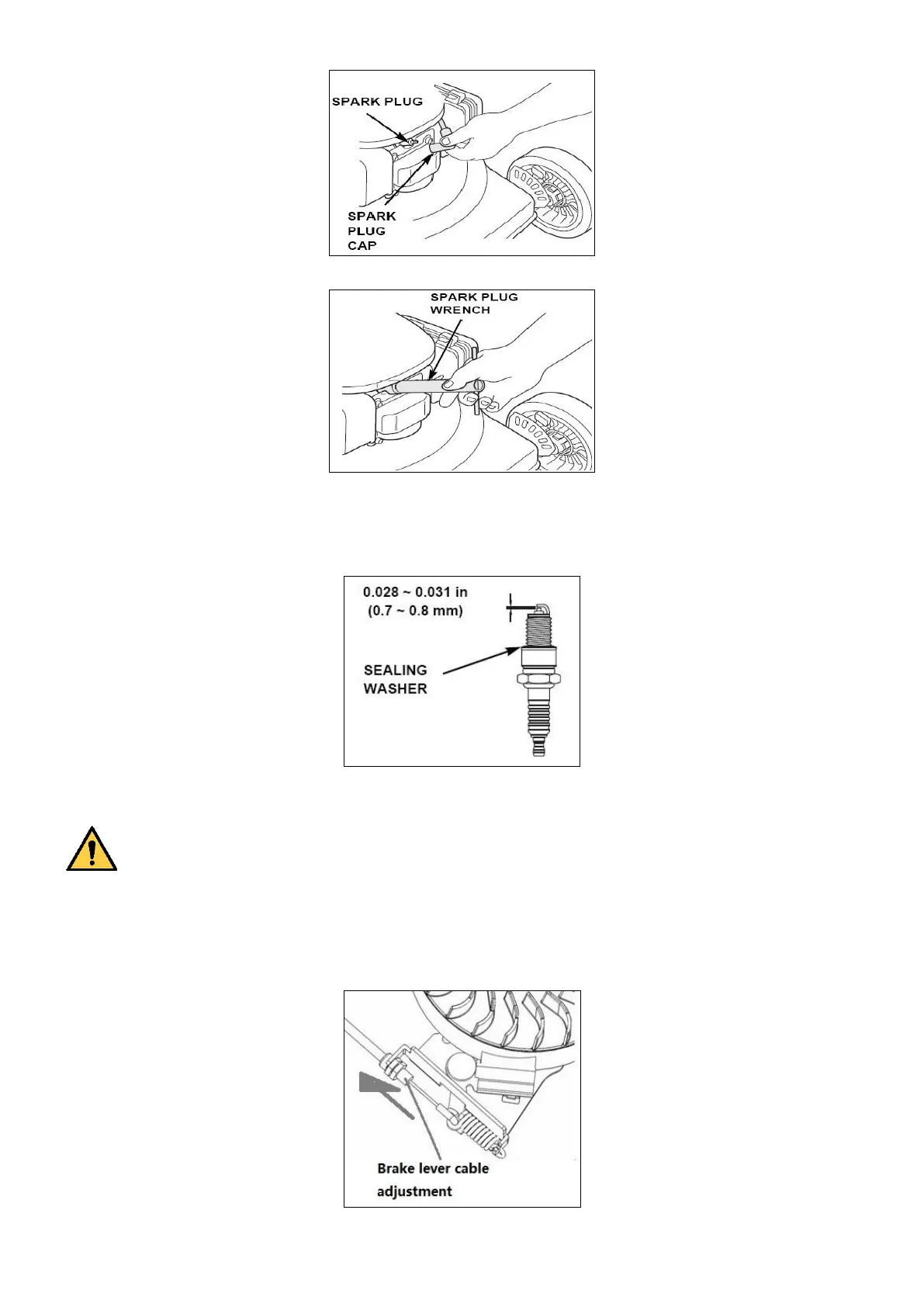 SPARK PLUG

SPARK PLUG CAP

SPARK PLUG WRENCH

0.028 ~ 0.031 in
(0.7 ~ 0.8 mm)

SEALING WASHER

Brake lever cable adjustment