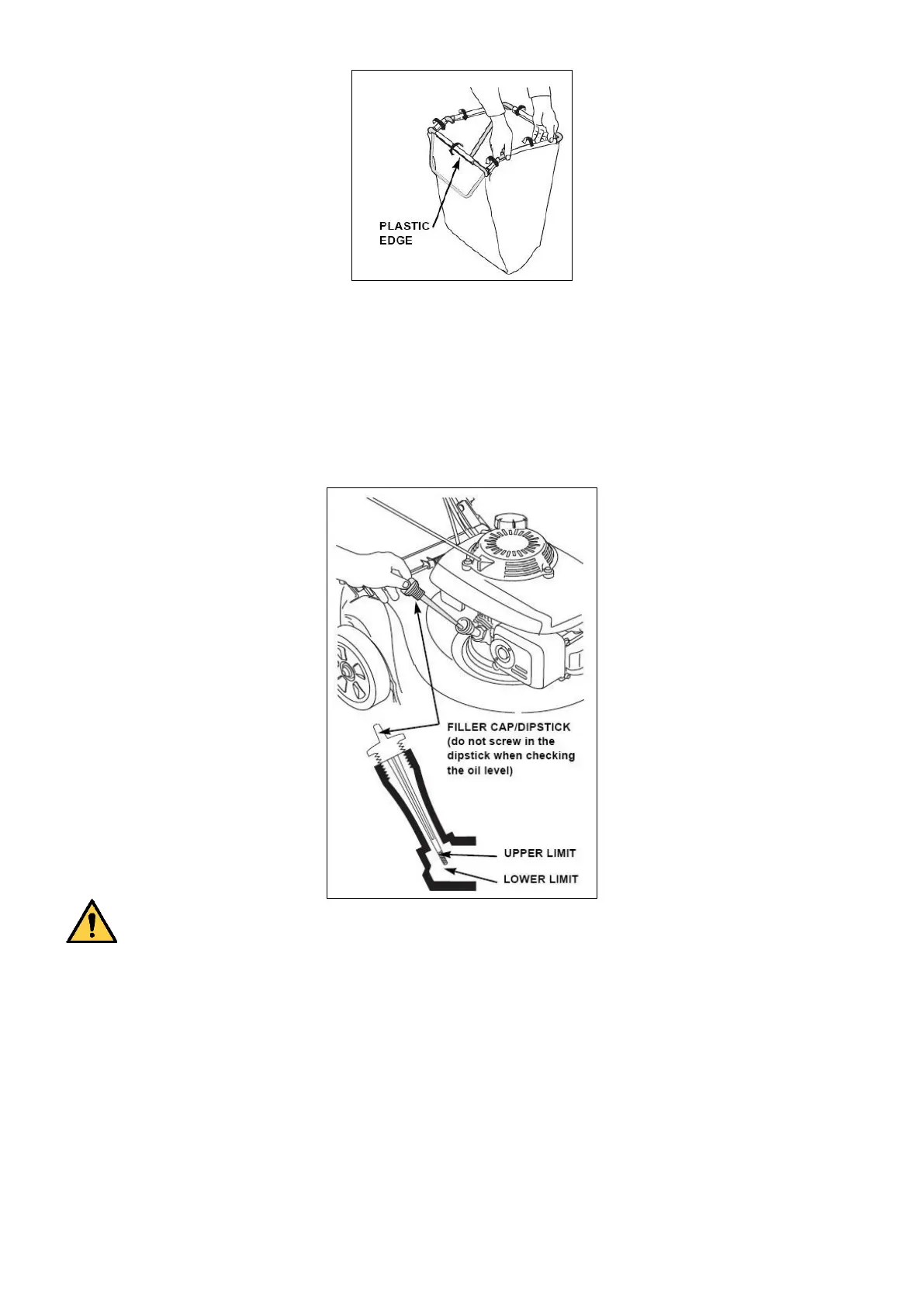 PLASTIC EDGE

FILLER CAP/DIPSTICK (do not screw in the dipstick when checking the oil level)

UPPER LIMIT

LOWER LIMIT