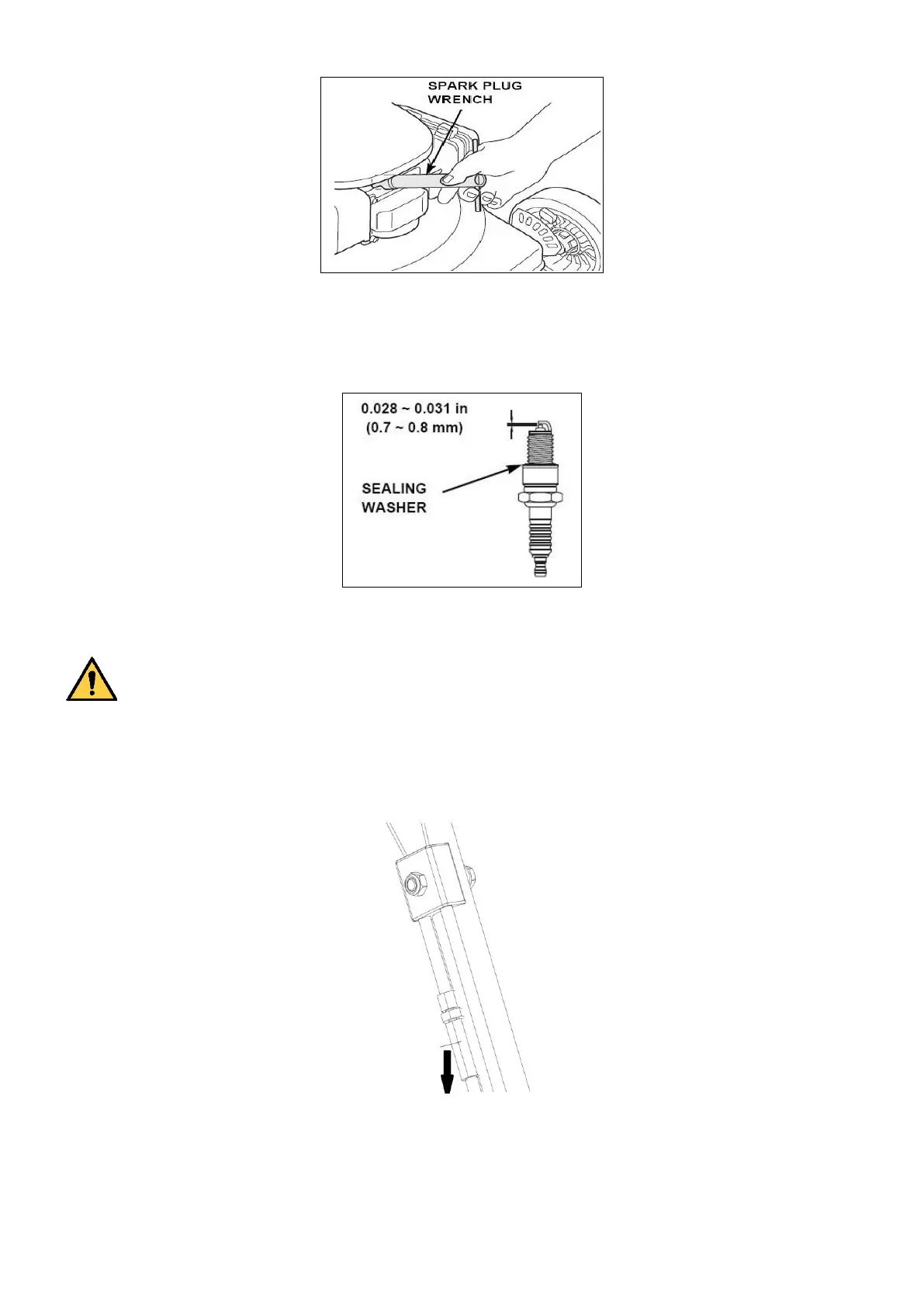 SPARK PLUG WRENCH

0.028 ~ 0.031 in
(0.7 ~ 0.8 mm)

SEALING WASHER