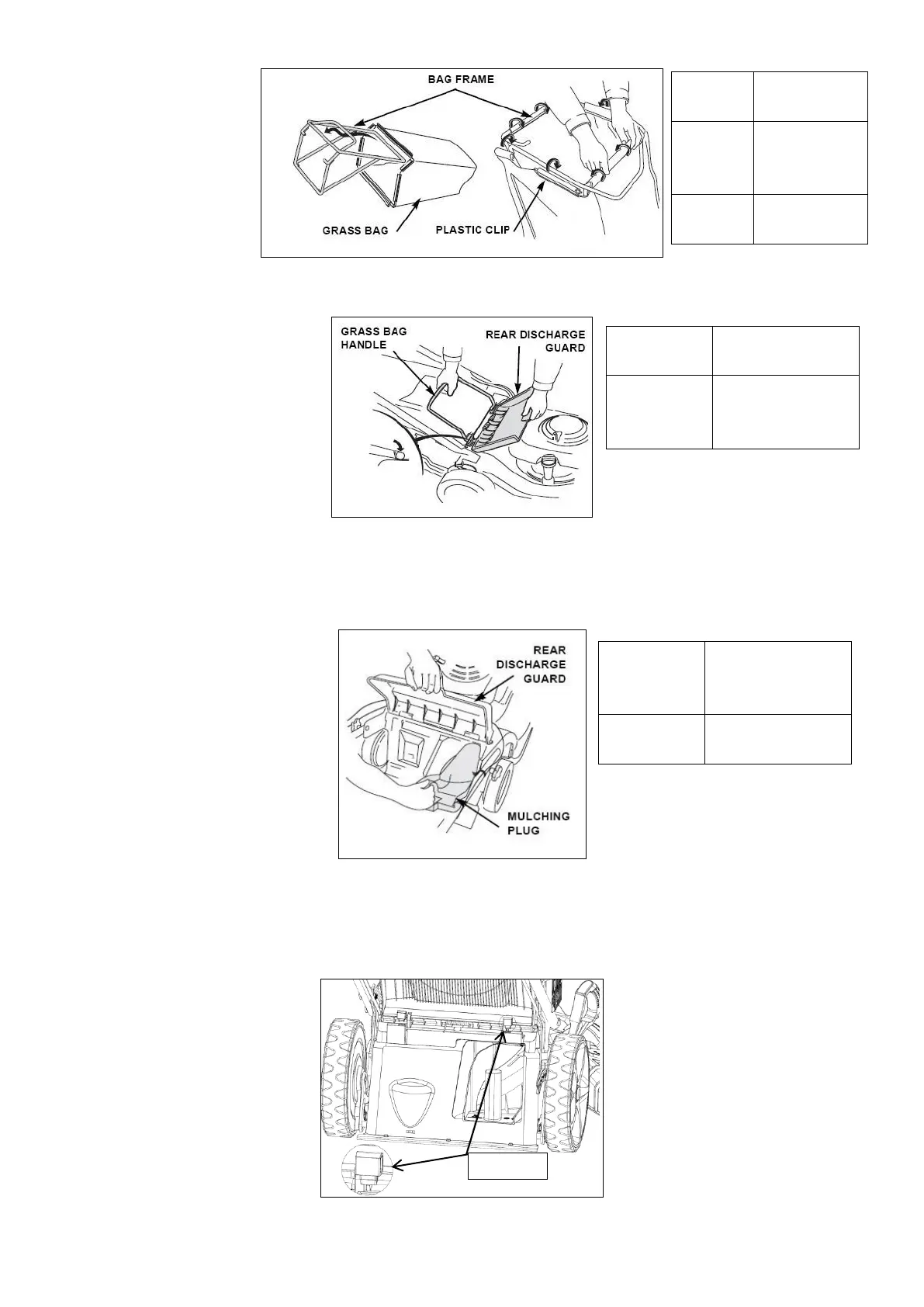 BAG FRAME

GRASS BAG

PLASTIC CLIP

GRASS BAG HANDLE

REAR DISCHARGE GUARD

REAR DISCHARGE GUARD

MULCHING PLUG