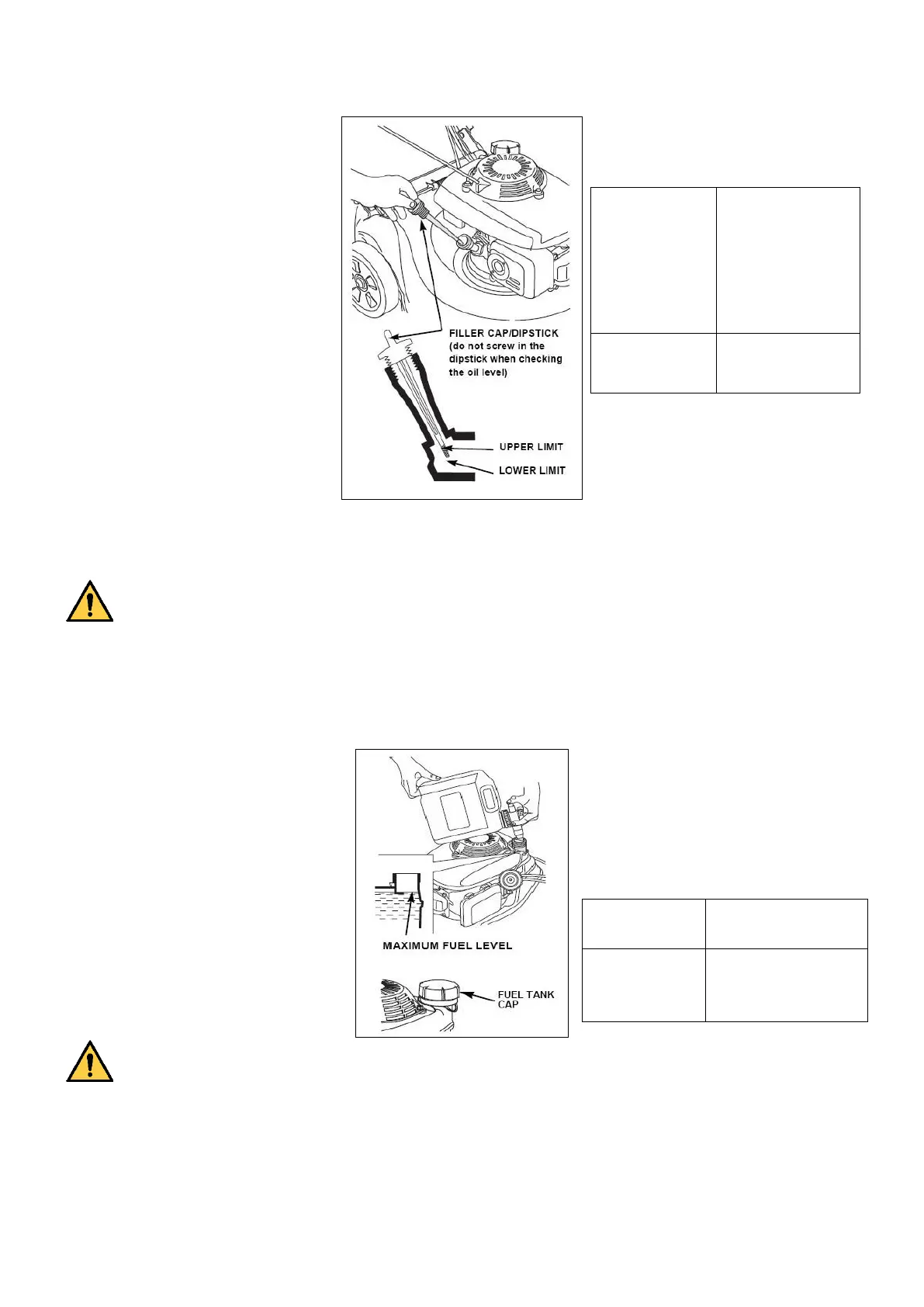 FILLER CAP/DIPSTICK (do not screw in the dipstick when checking the oil level)

UPPER LIMIT

LOWER LIMIT

MAXIMUM FUEL LEVEL

FUEL TANK CAP