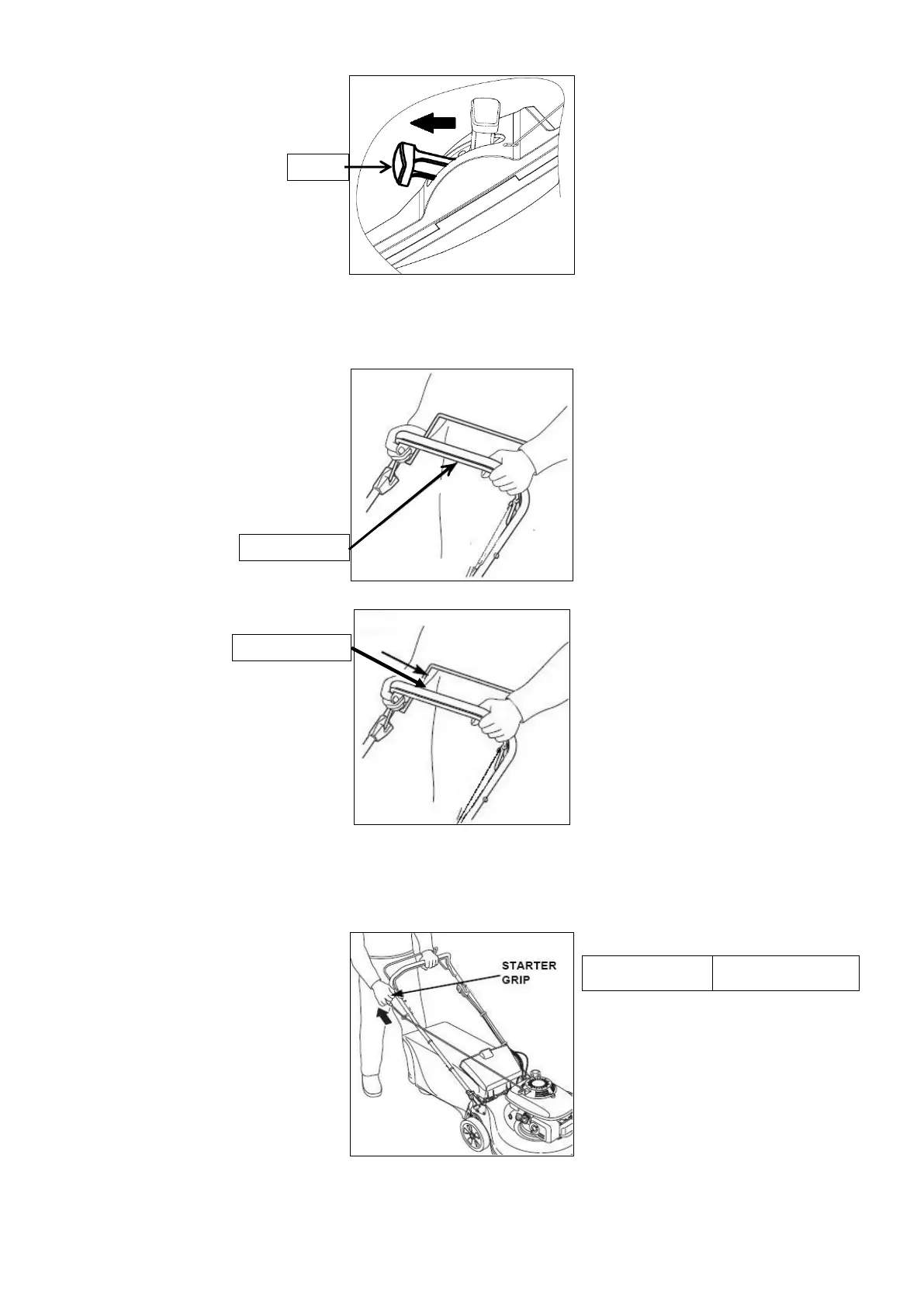 STARTER GRIP