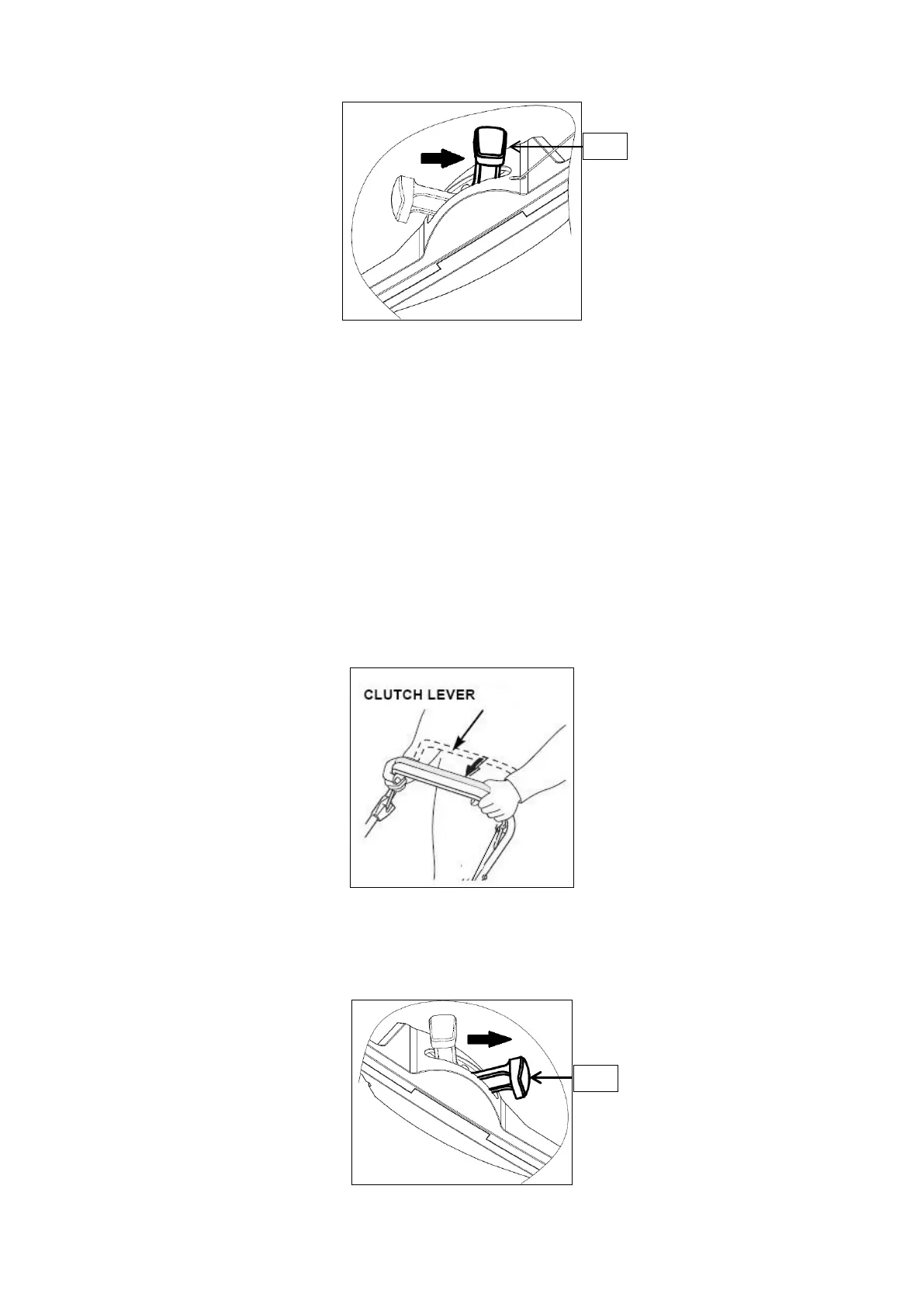 CLUTCH LEVER