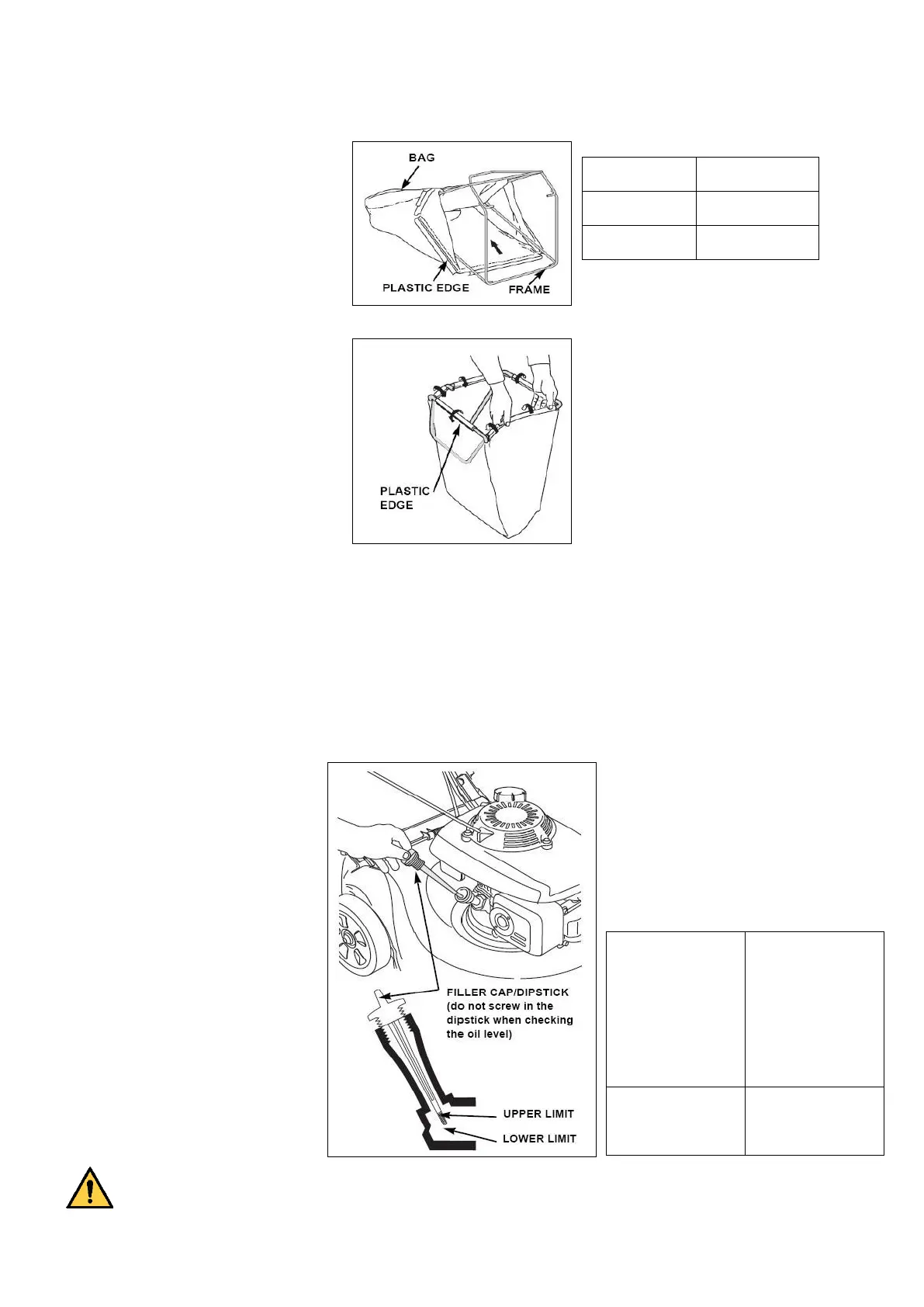 BAG
PLASTIC EDGE
FRAME

PLASTIC EDGE

FILLER CAP/DIPSTICK (do not screw in the dipstick when checking the oil level)
UPPER LIMIT
LOWER LIMIT