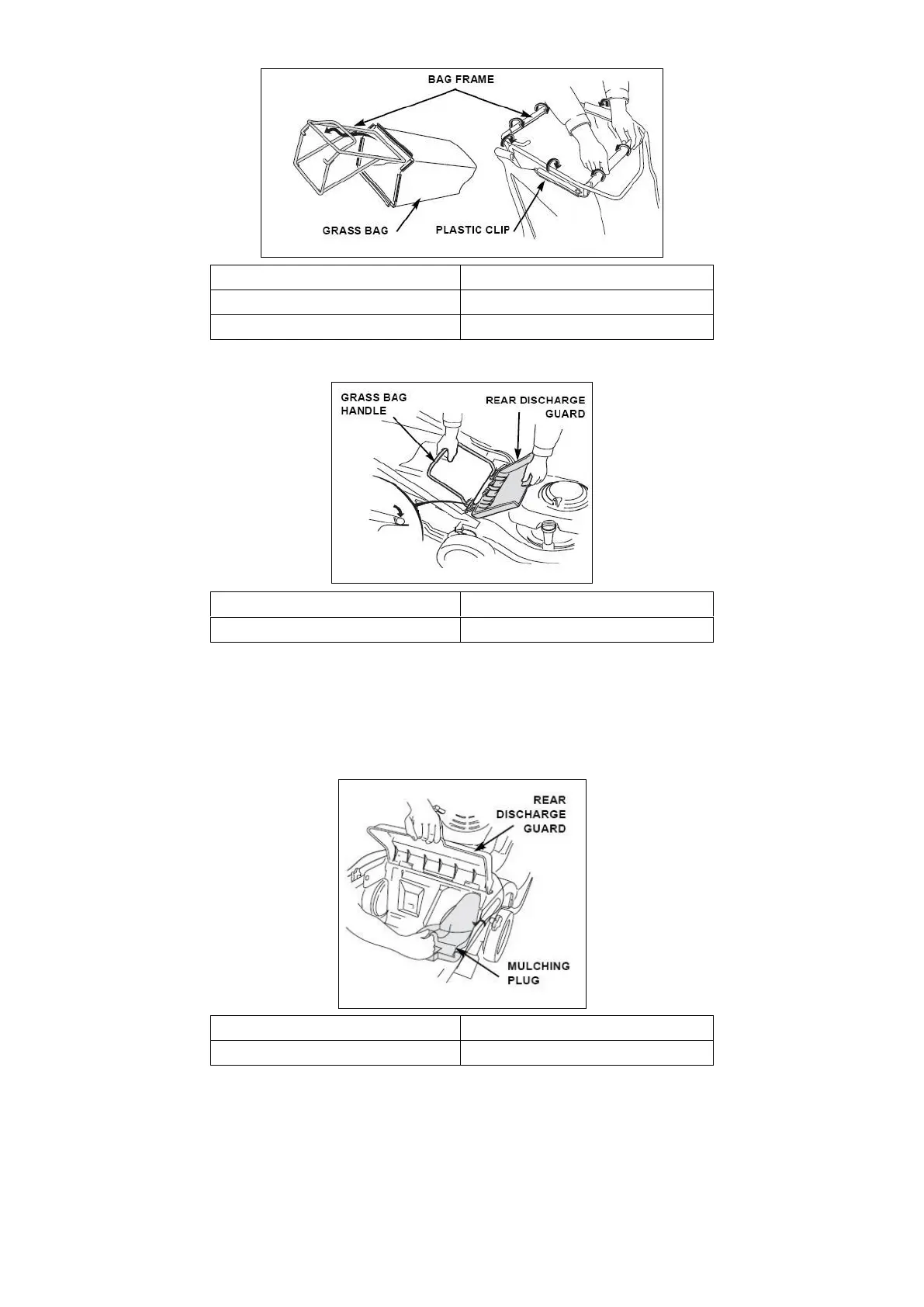 BAG FRAME

GRASS BAG

PLASTIC CLIP

GRASS BAG HANDLE

REAR DISCHARGE GUARD

REAR DISCHARGE GUARD

MULCHING PLUG