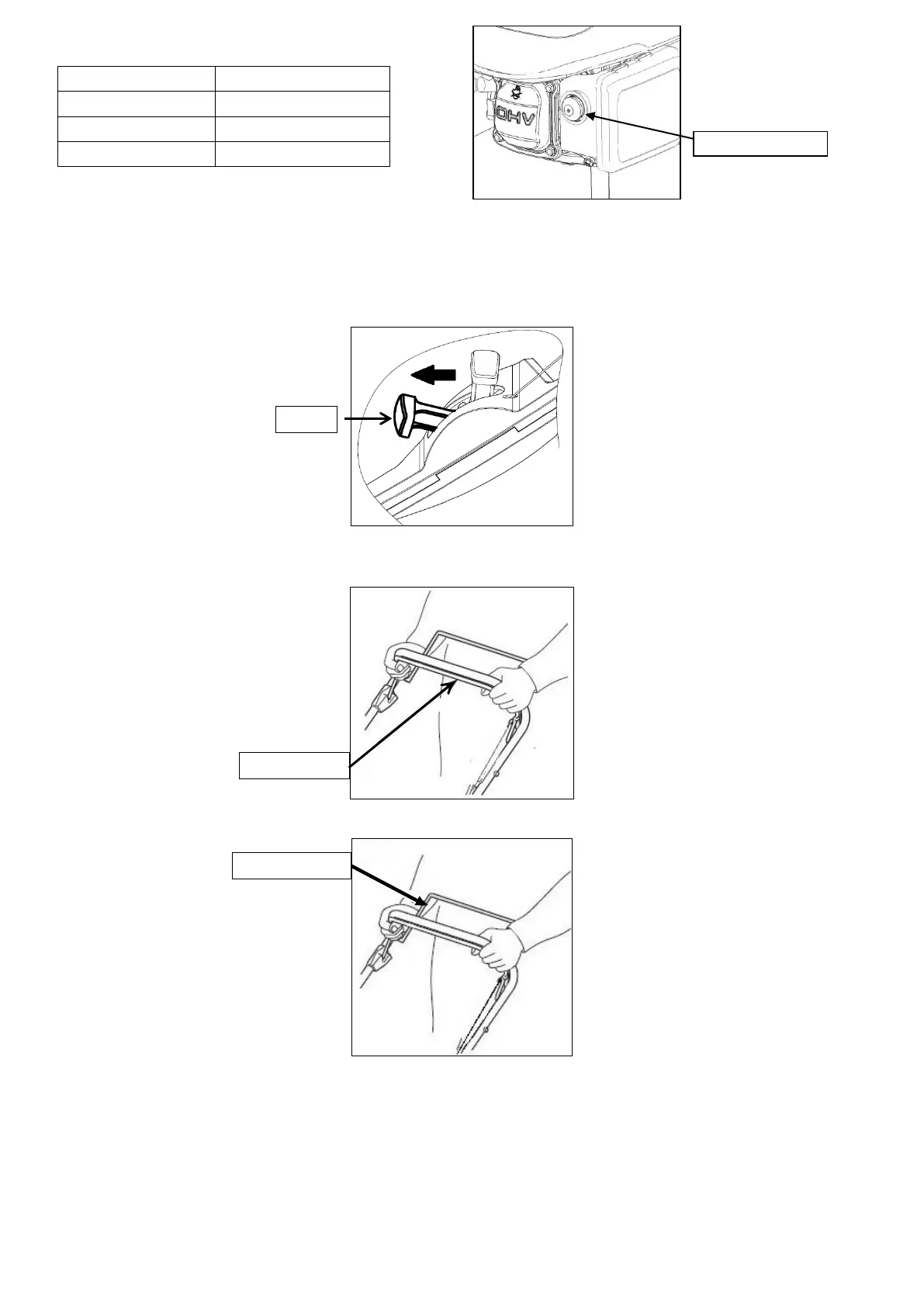 OHV