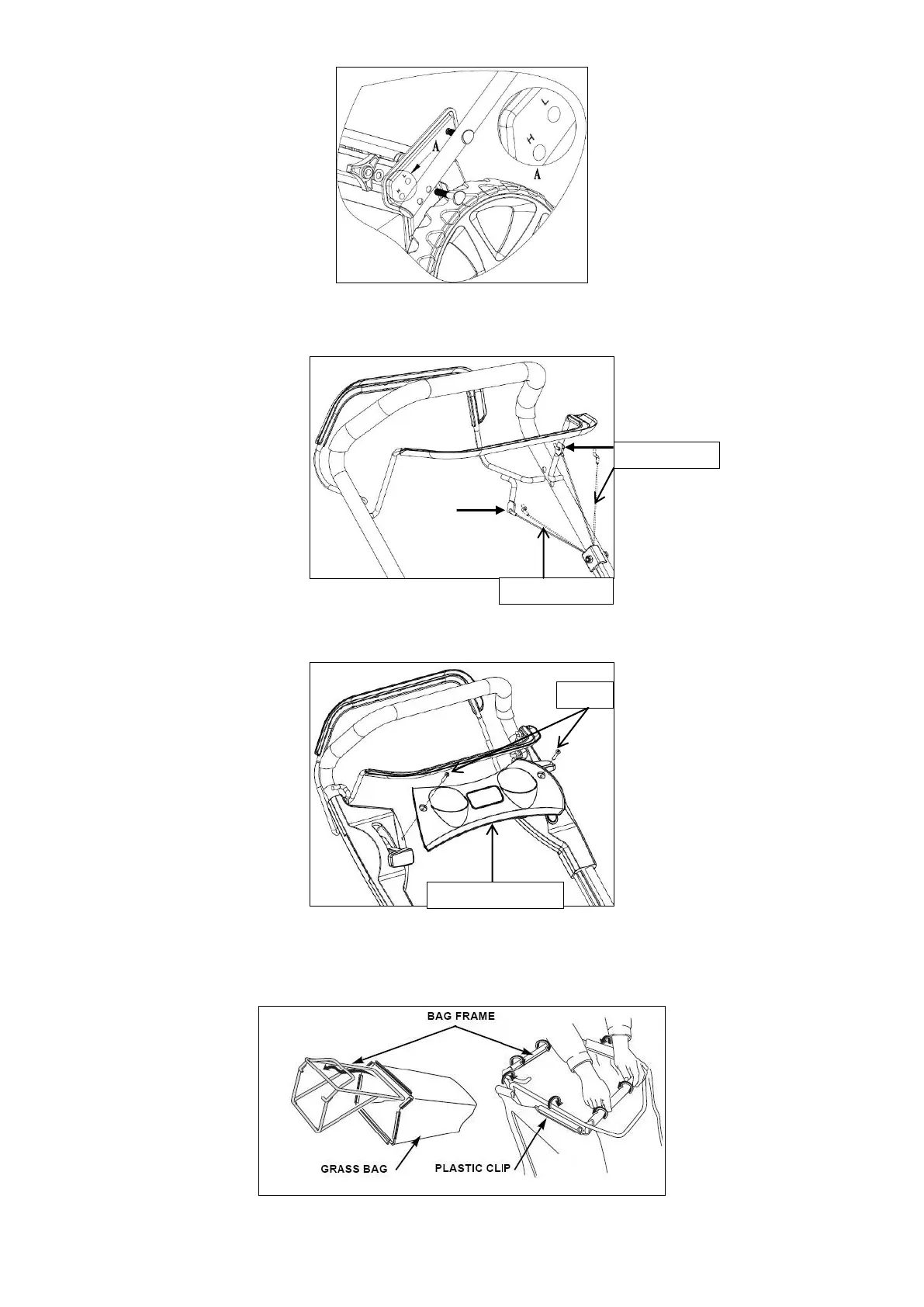 A

L

H

A

BAG FRAME

GRASS BAG

PLASTIC CLIP