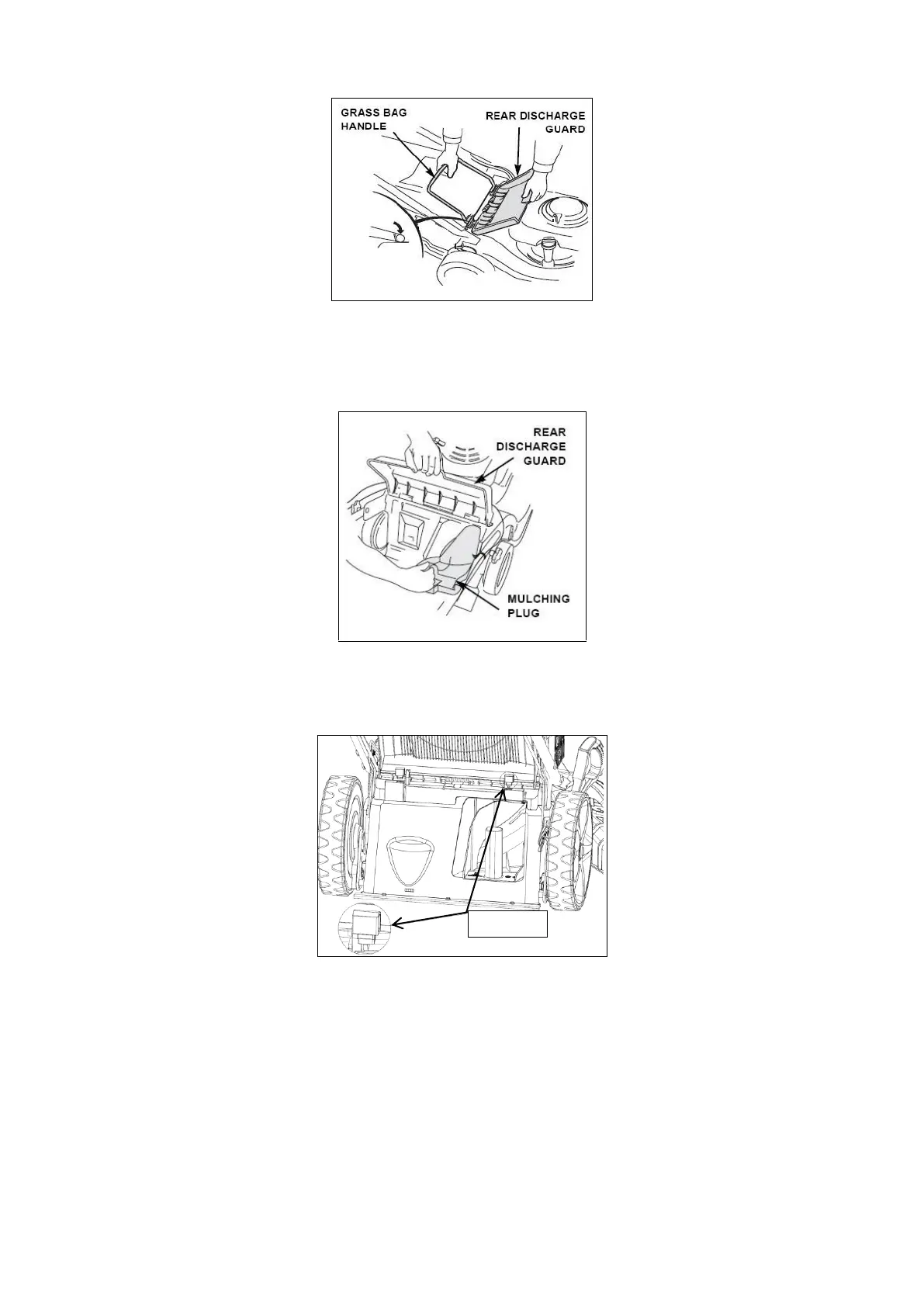 GRASS BAG HANDLE

REAR DISCHARGE GUARD

REAR DISCHARGE GUARD

MULCHING PLUG