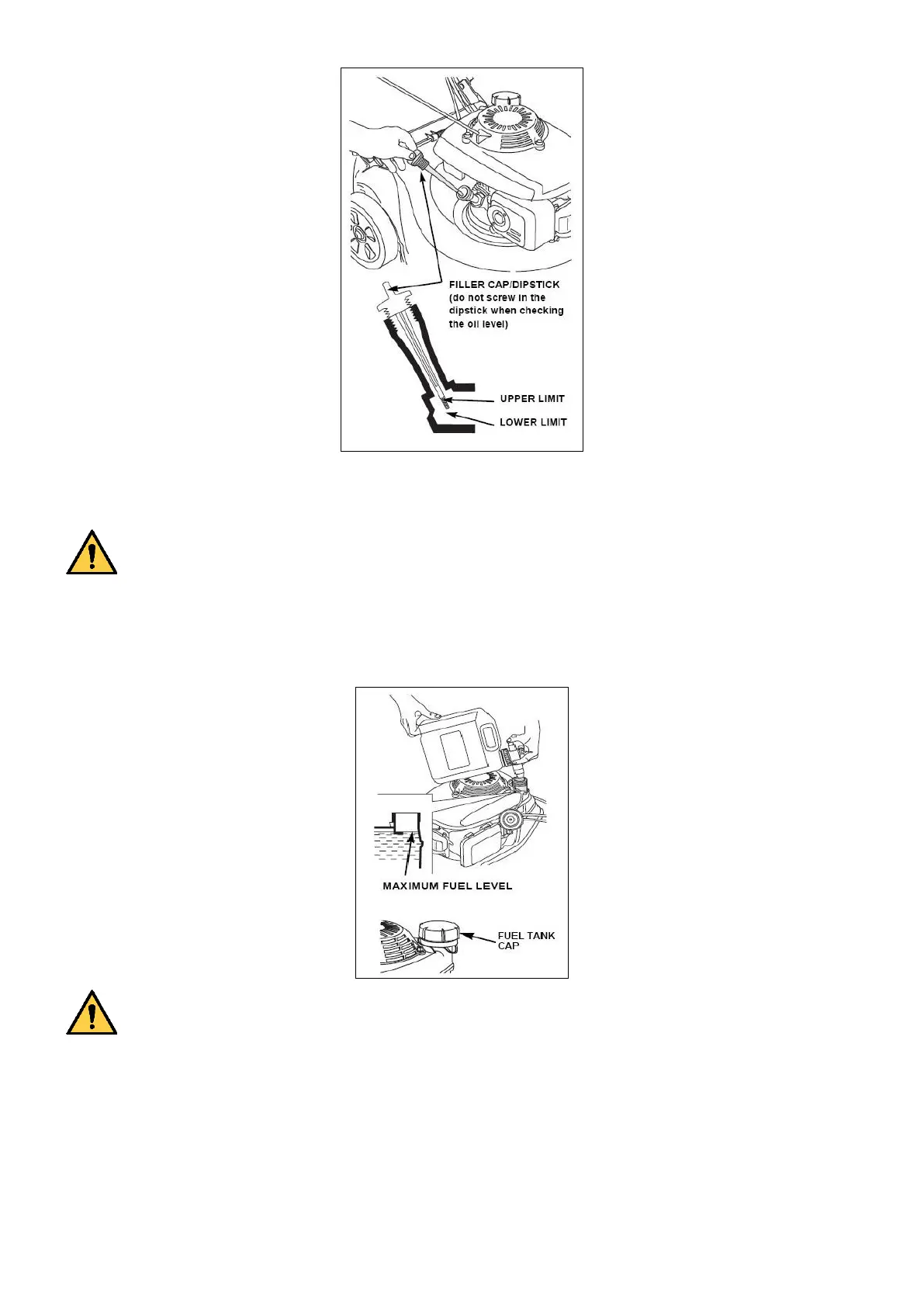 FILLER CAP/DIPSTICK (do not screw in the dipstick when checking the oil level)

UPPER LIMIT

LOWER LIMIT

MAXIMUM FUEL LEVEL

FUEL TANK CAP