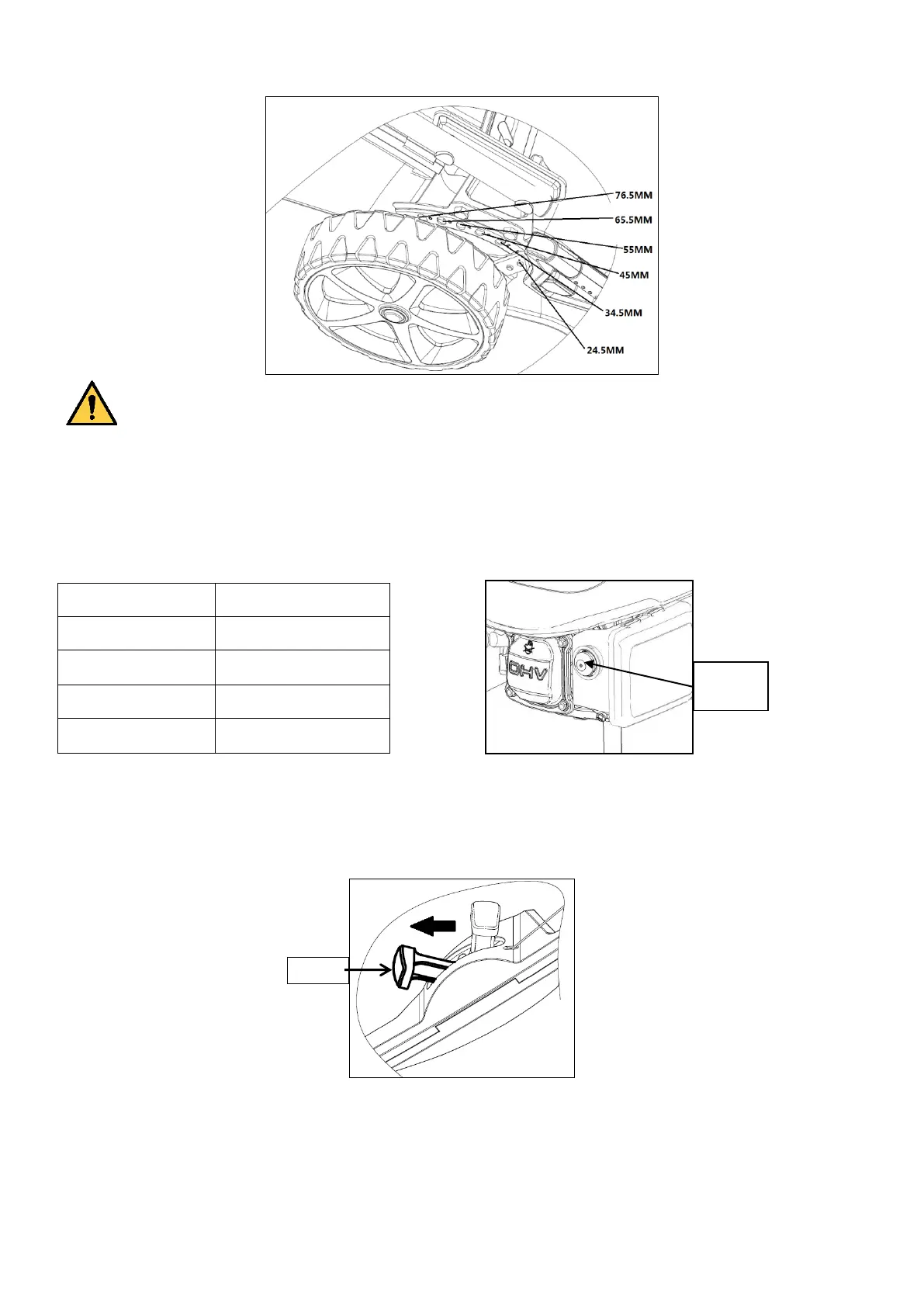 76.5MM
65.5MM
55MM
45MM
34.5MM
24.5MM

OHV