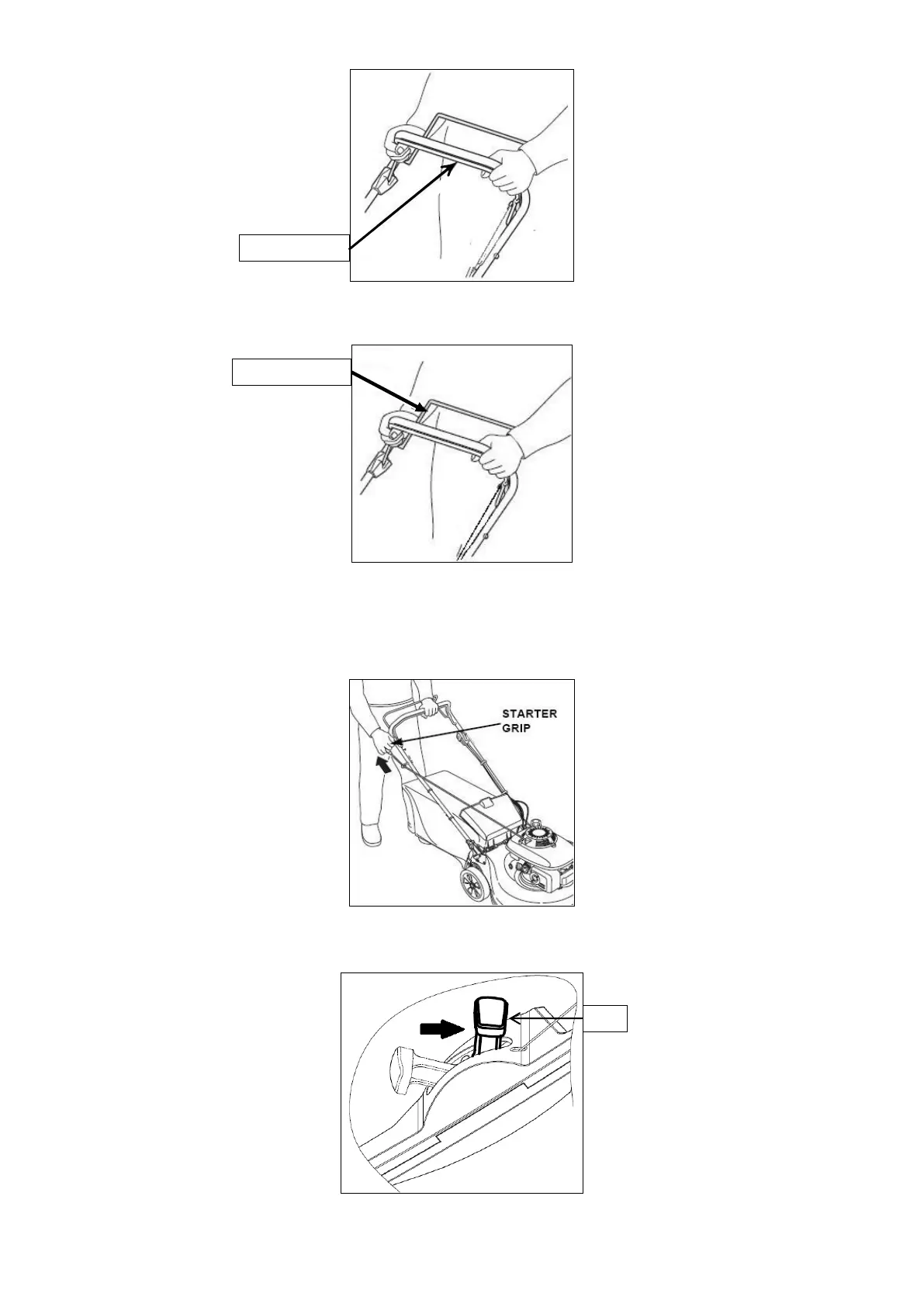 STARTER GRIP