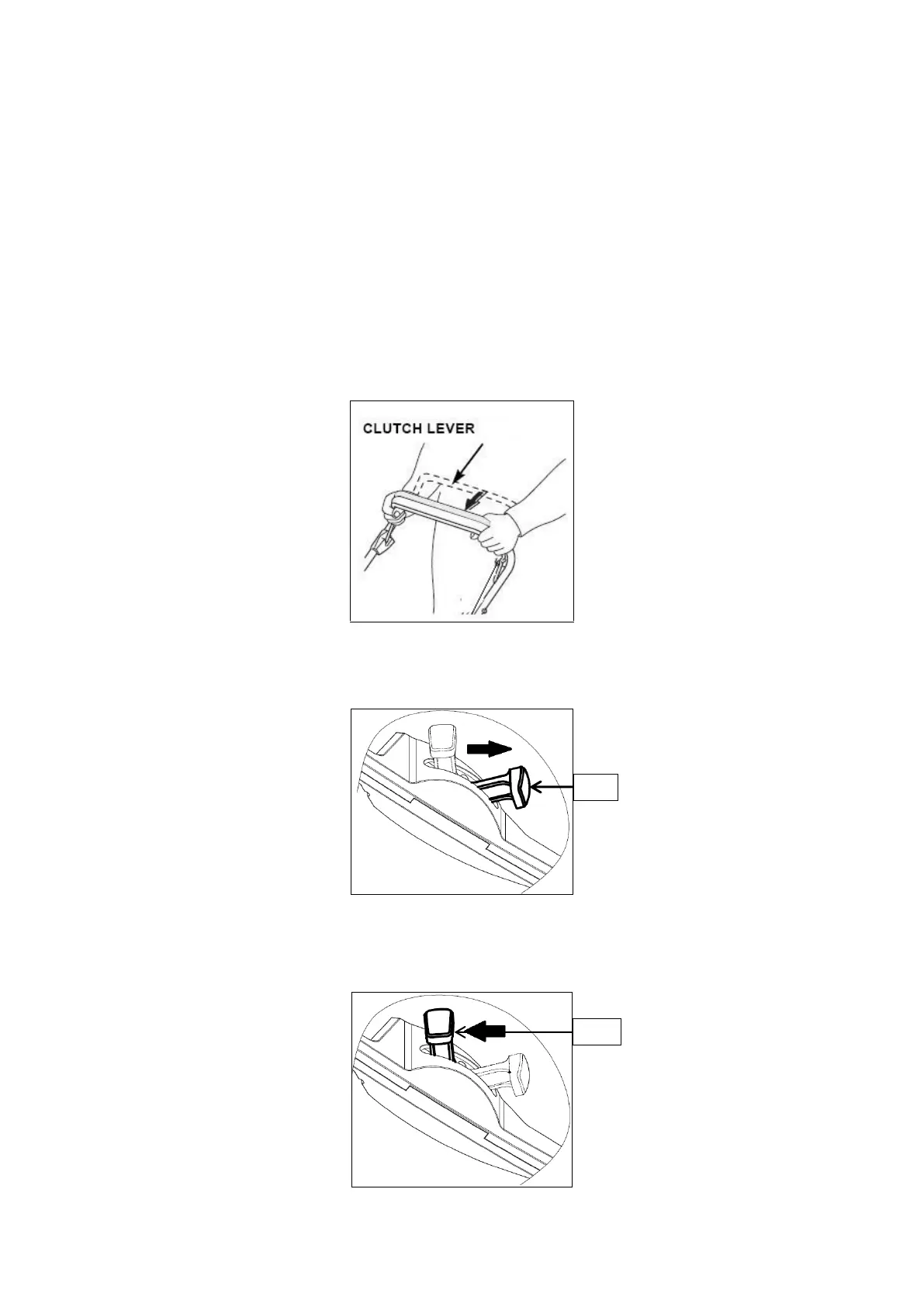 CLUTCH LEVER