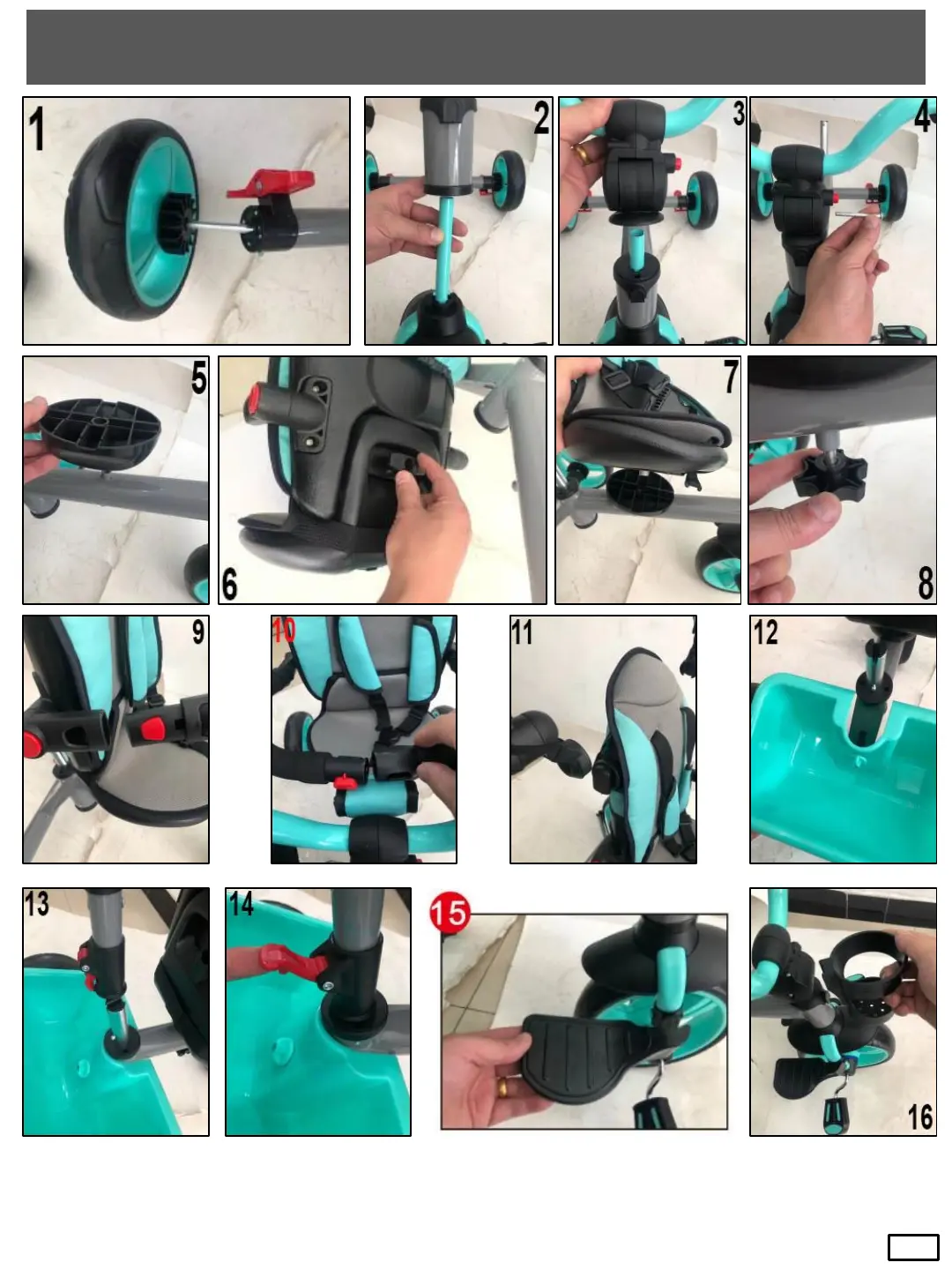 1

2

3

4

5

6

7

8

9

10

11

12

13

14

15

16