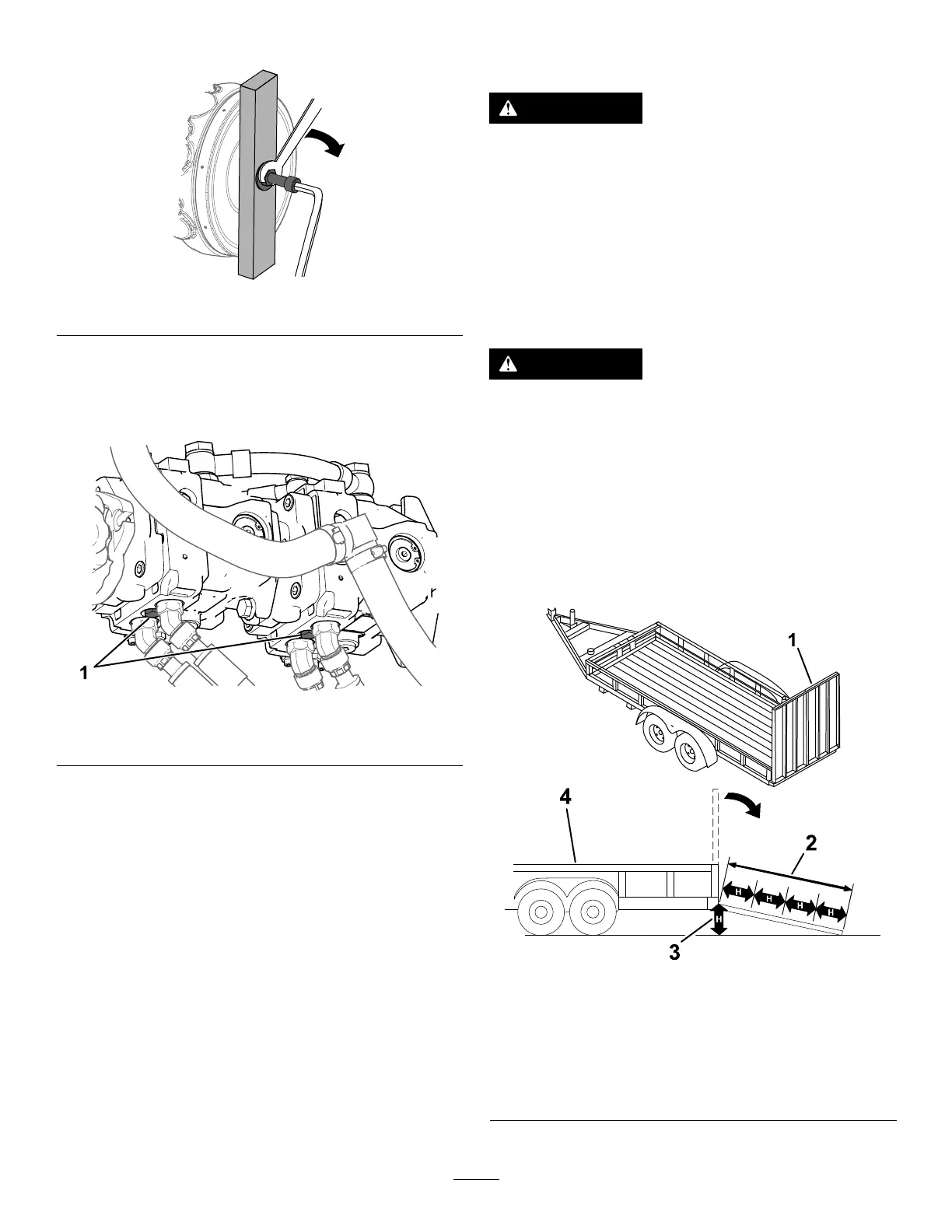 1

1

4

2

H

H

H

H

H

3