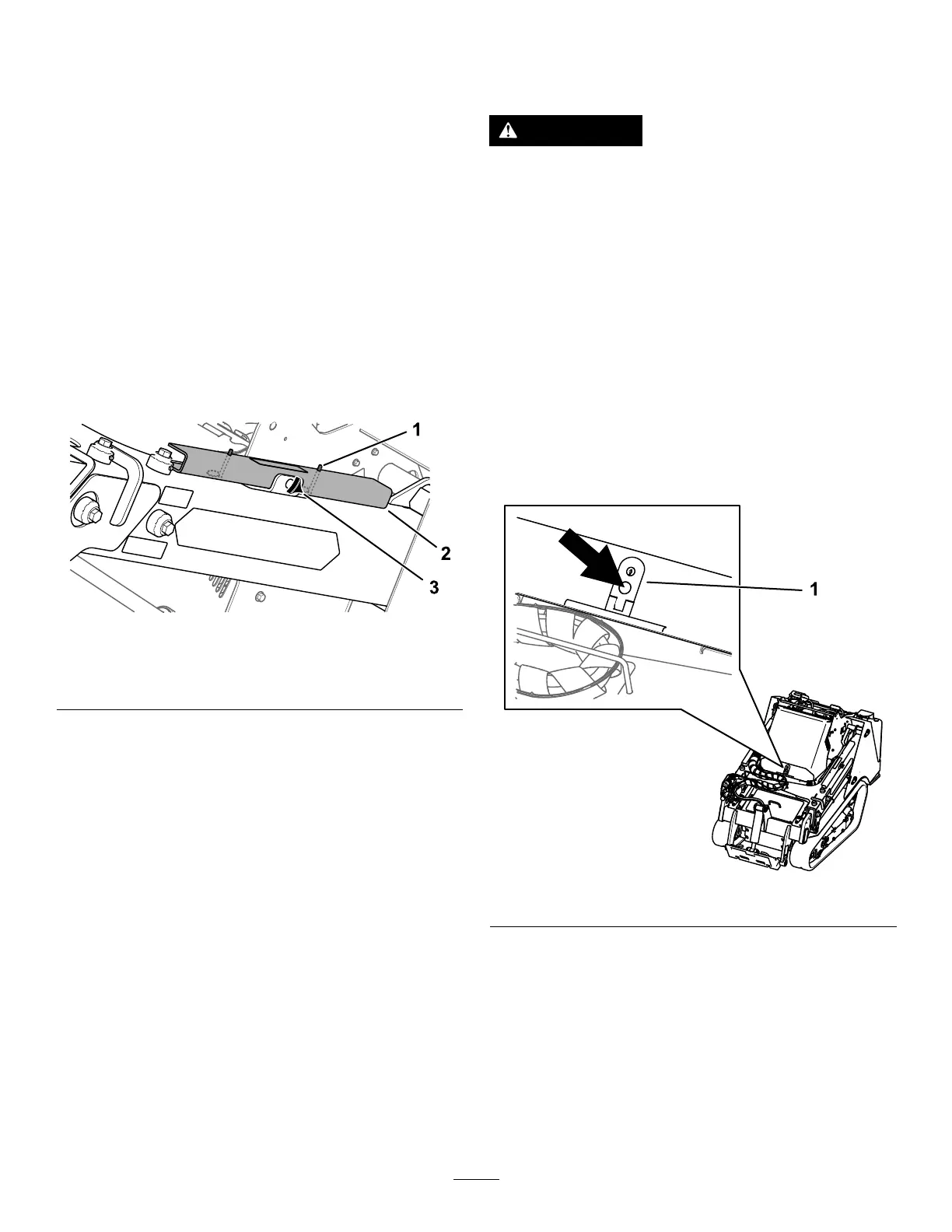 1

2

3

1