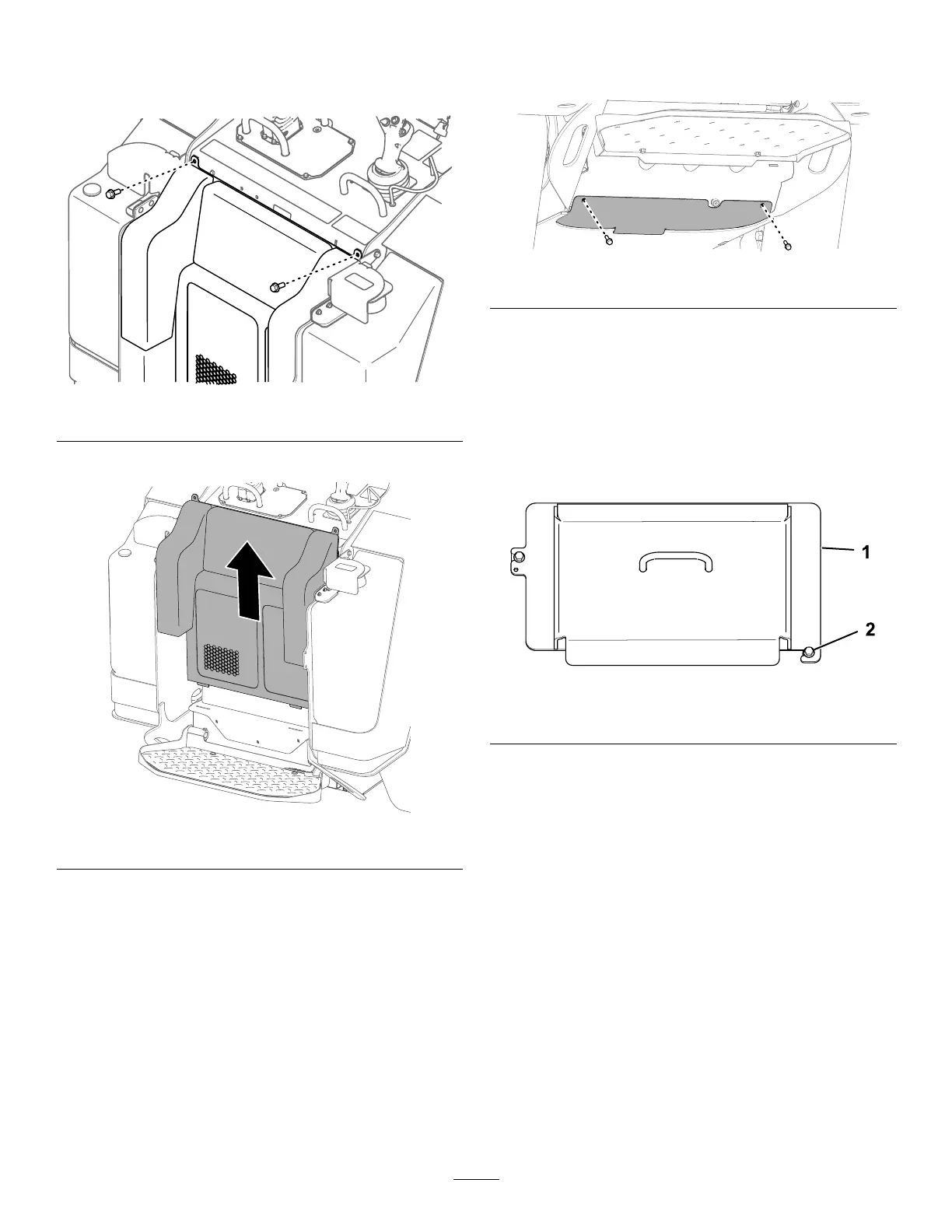 1

2