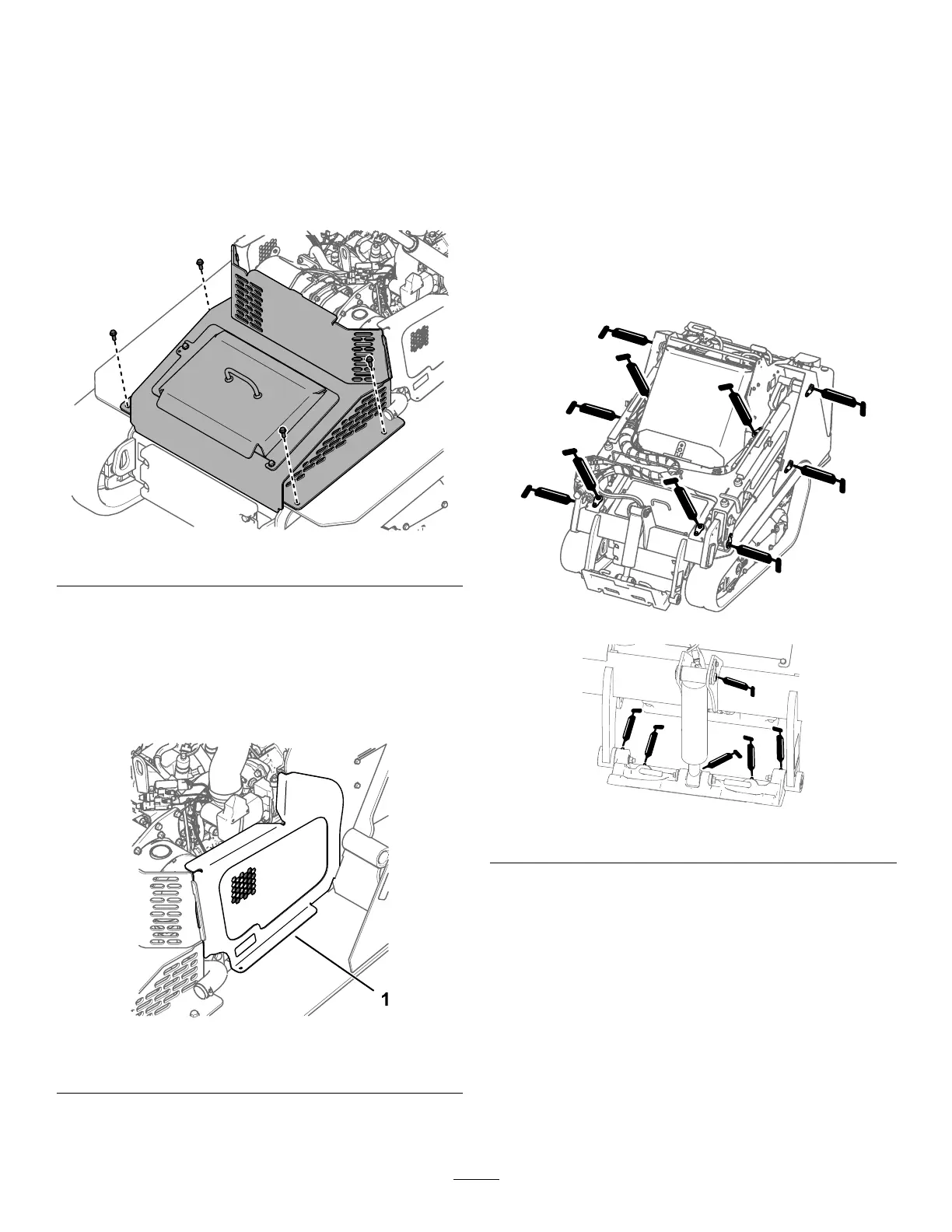 1