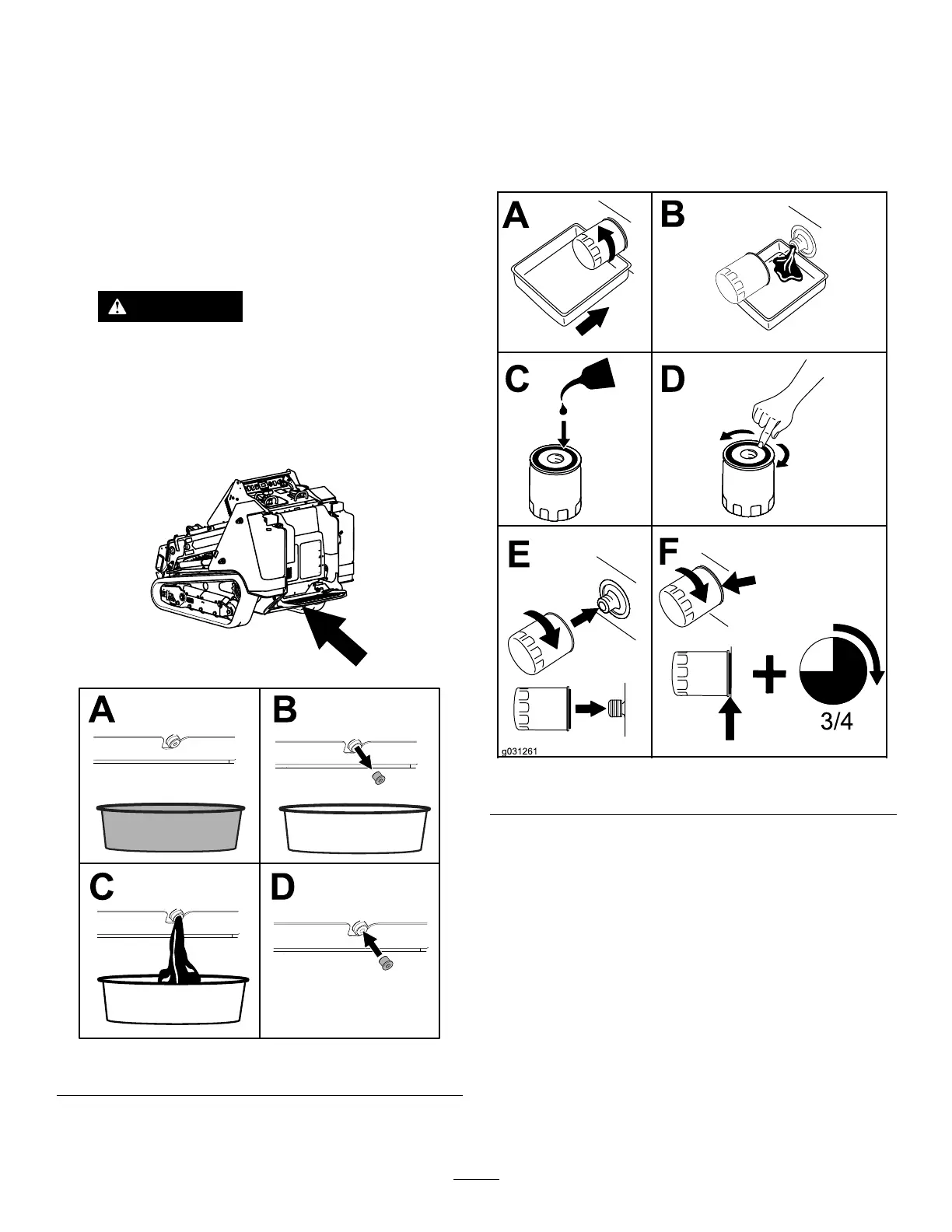 A

B

C

D

A

B

C

D

E

F

3/4

g031261