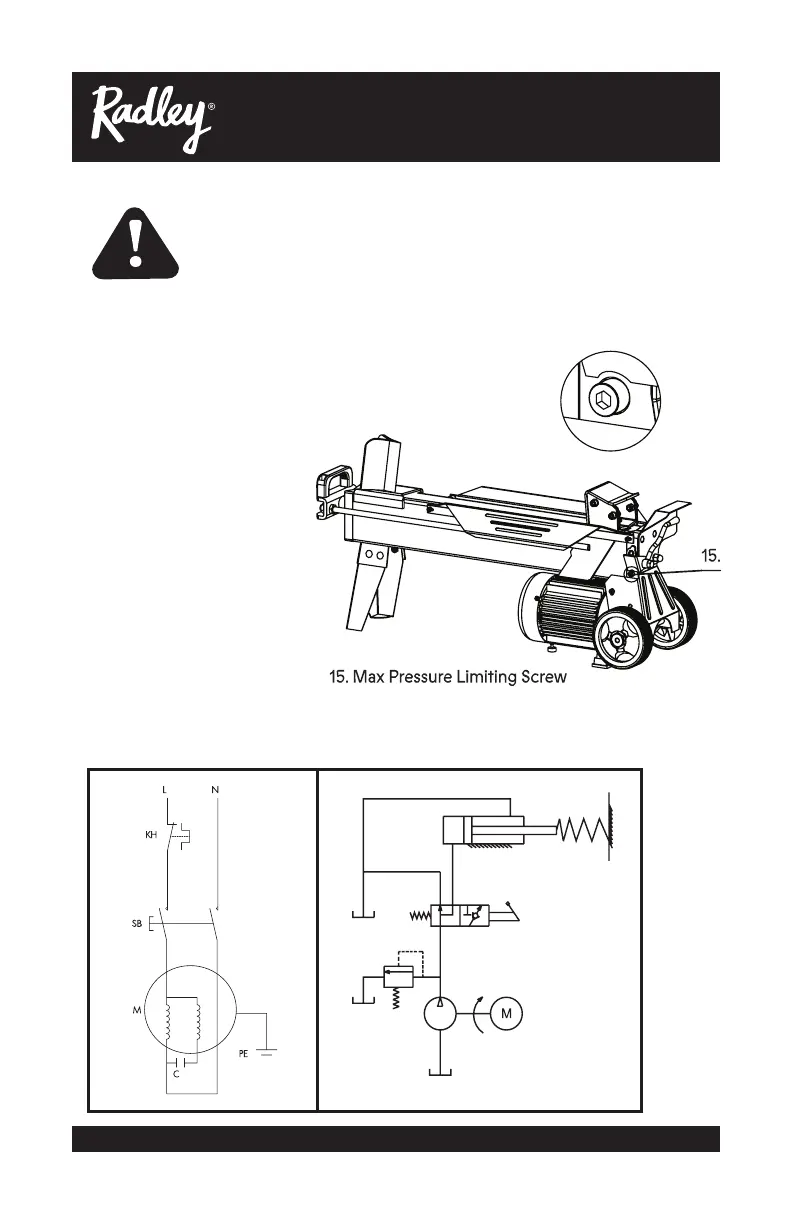 Radley®

15.

15. Max Pressure Limiting Screw

L N

KH

SB

M

PE

C

M