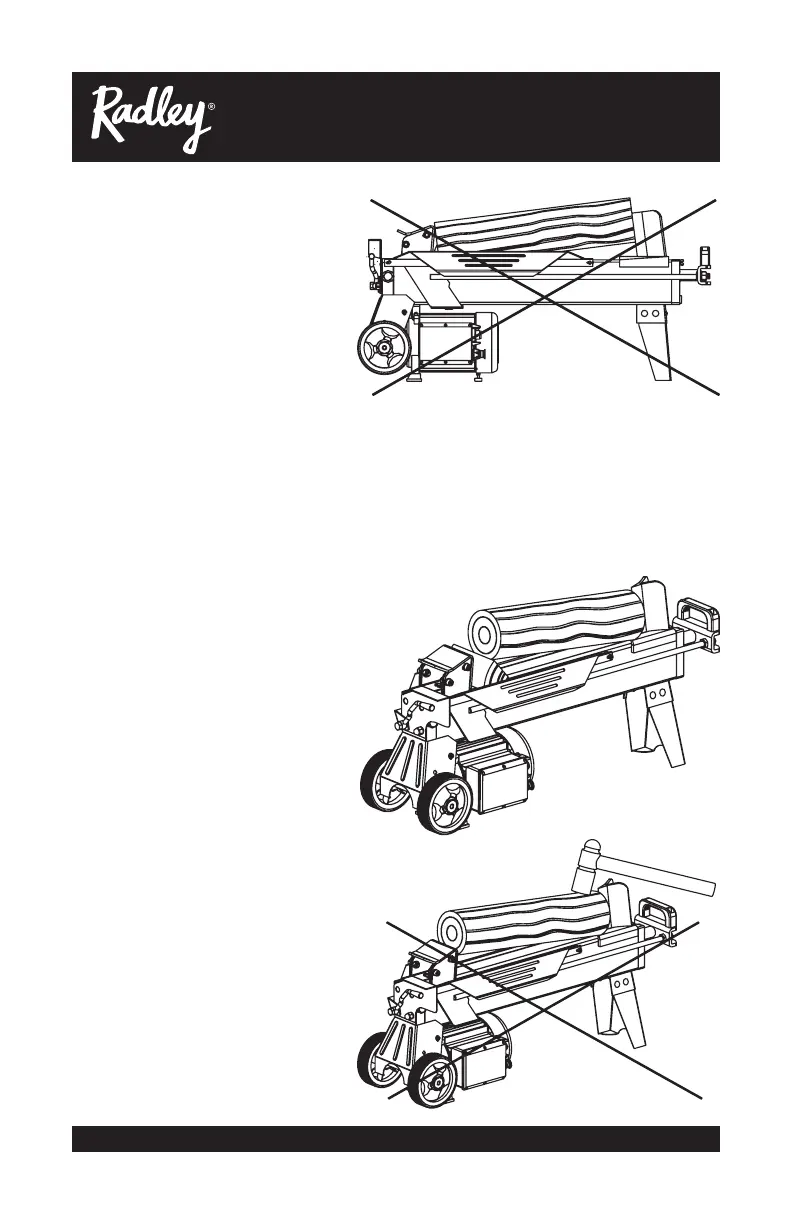 Radley®