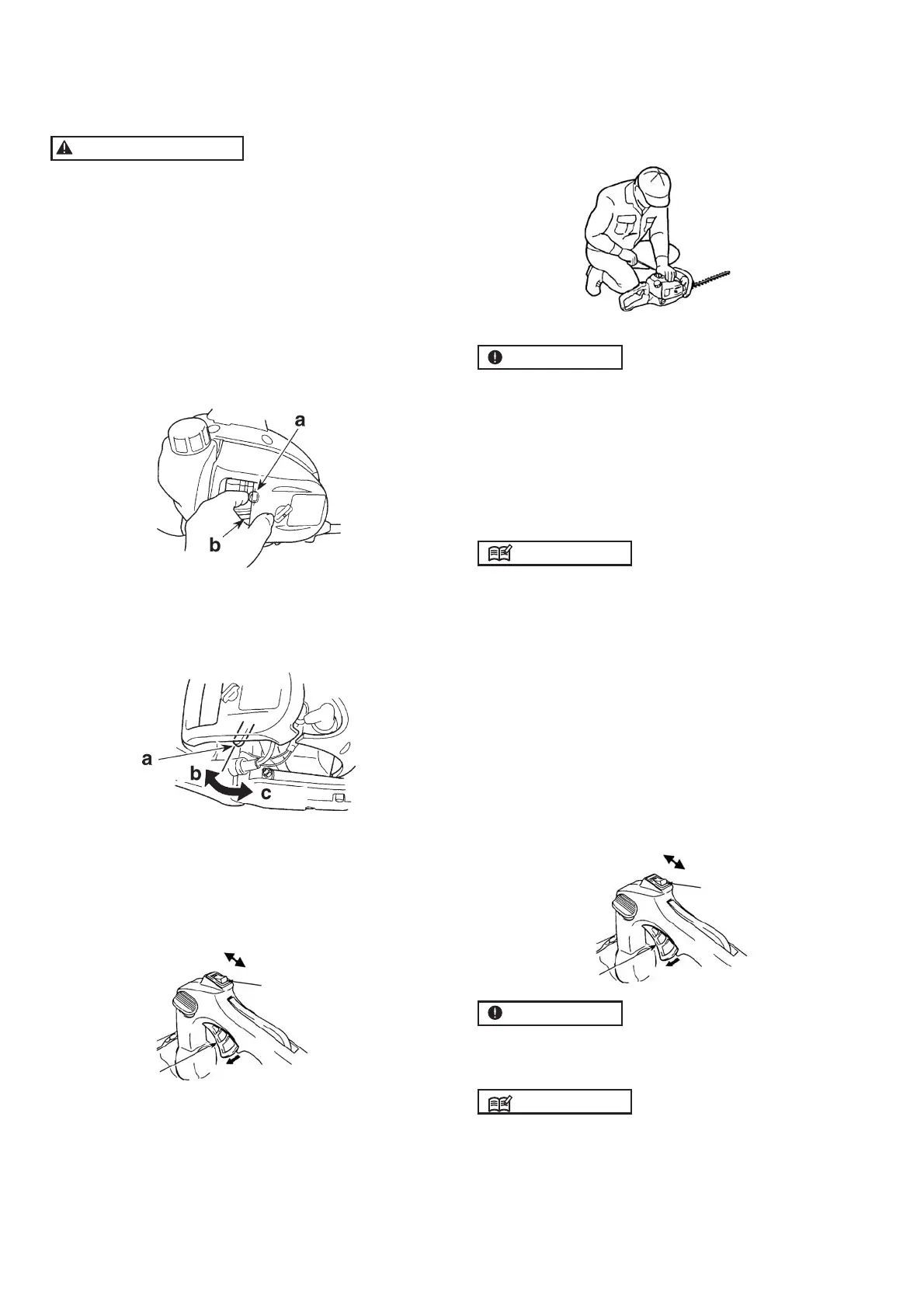 a

b

a

b

c