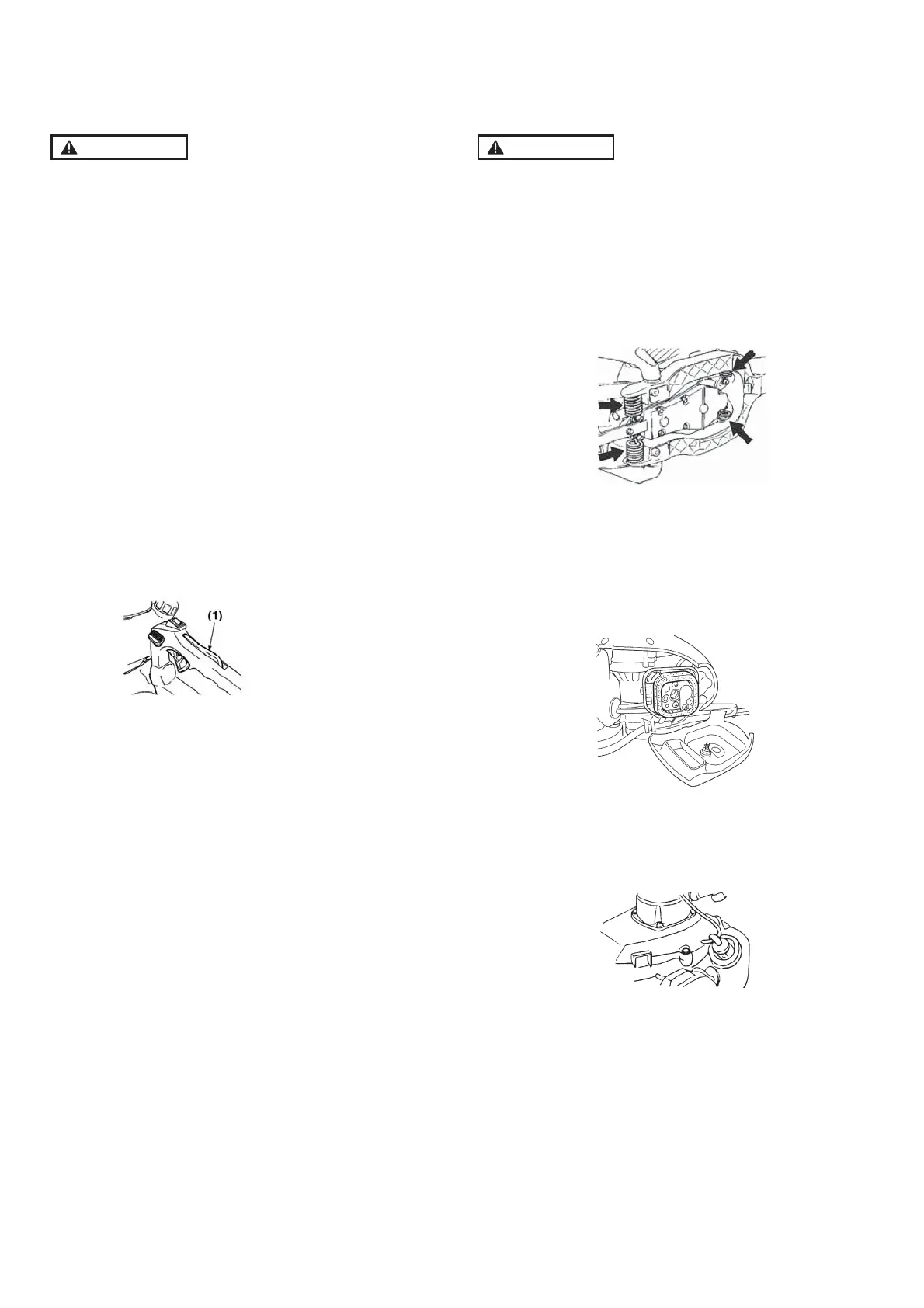 (1)