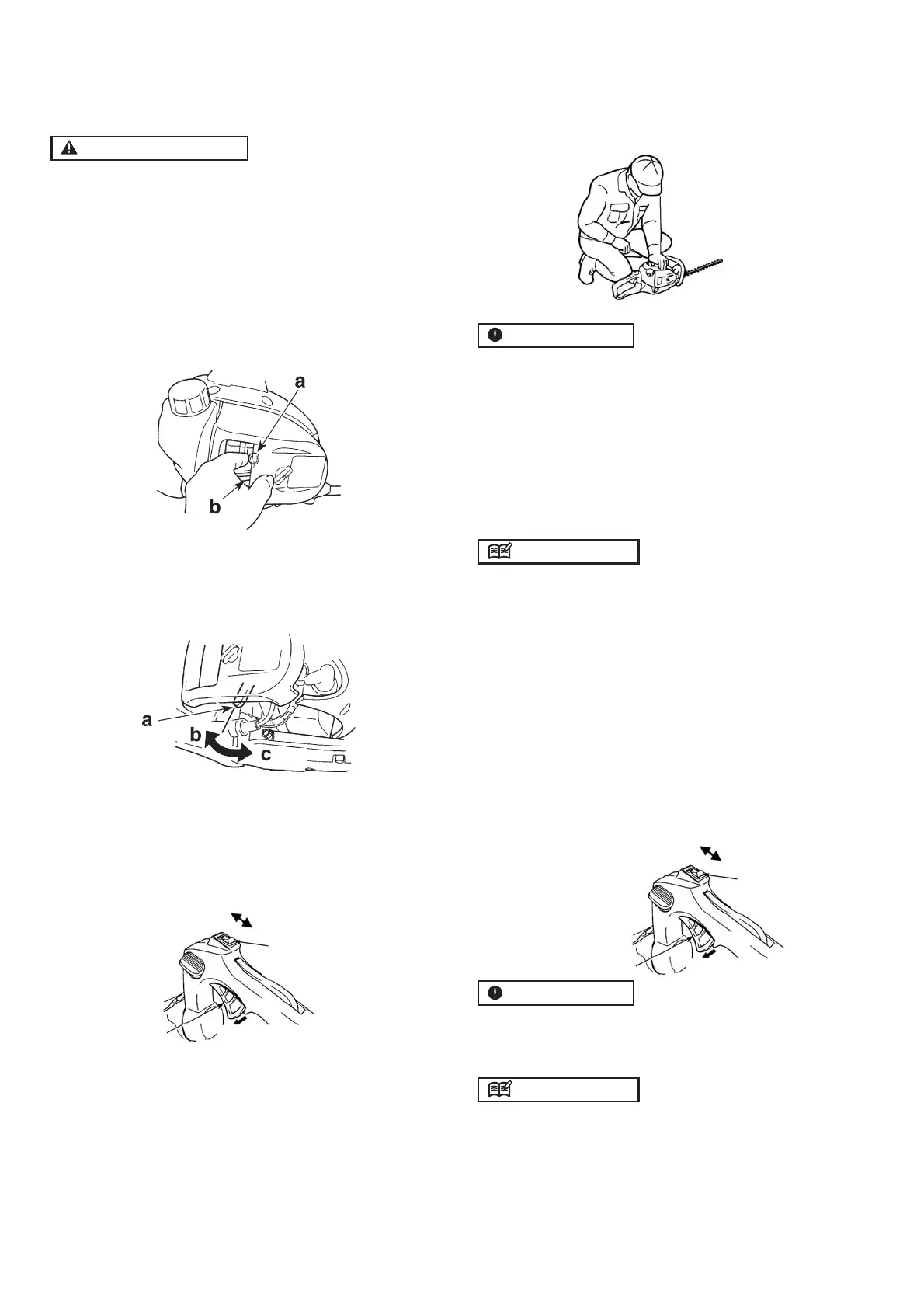 a

b

a

b

c